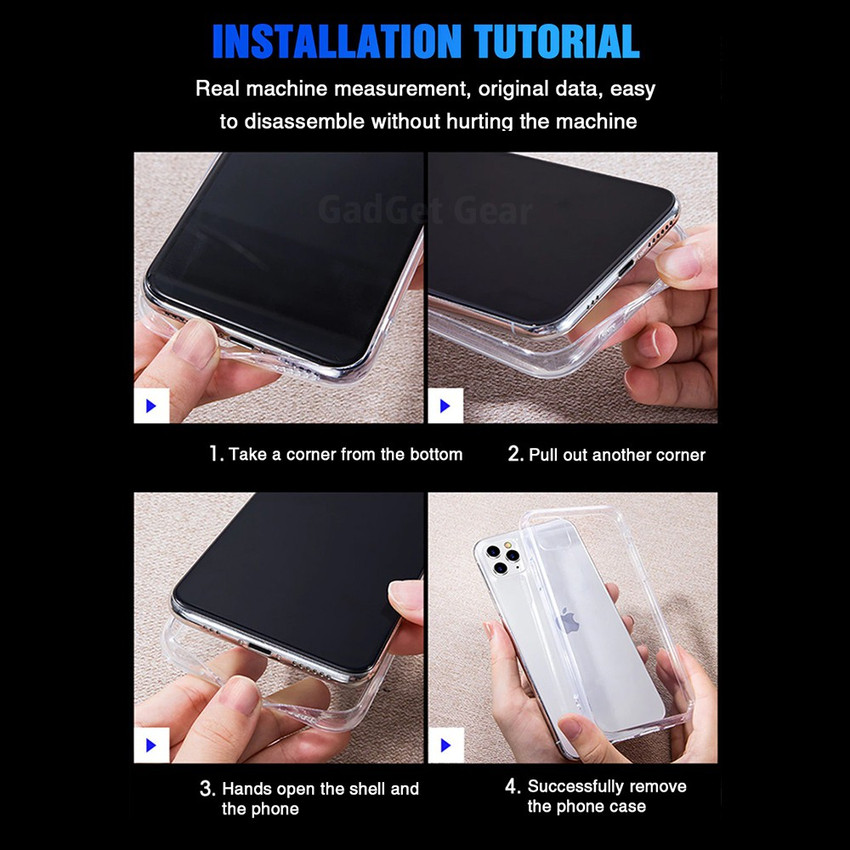 INSTALLATION TUTORIAL

Real machine measurement, original data, easy to disassemble without hurting the machine

GadGet Gear

1. Take a corner from the bottom

2. Pull out another corner

3. Hands open the shell and the phone

4. Successfully remove the phone case