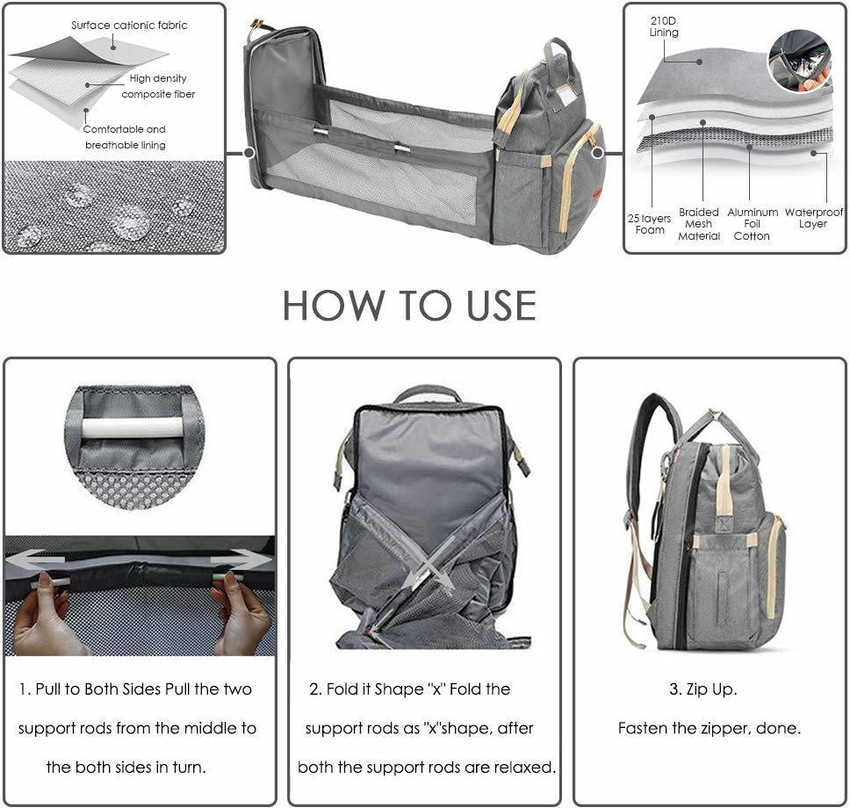 Surface cationic fabric

High density composite fiber

Comfortable and breathable lining

210D Lining

25 layers Foam

Braided Mesh Material

Aluminum Foil Cotton

Waterproof Layer

HOW TO USE

1. Pull to Both Sides Pull the two support rods from the middle to the both sides in turn.

2. Fold it Shape "x" Fold the support rods as "x"shape, after both the support rods are relaxed.

3. Zip Up.

Fasten the zipper, done.