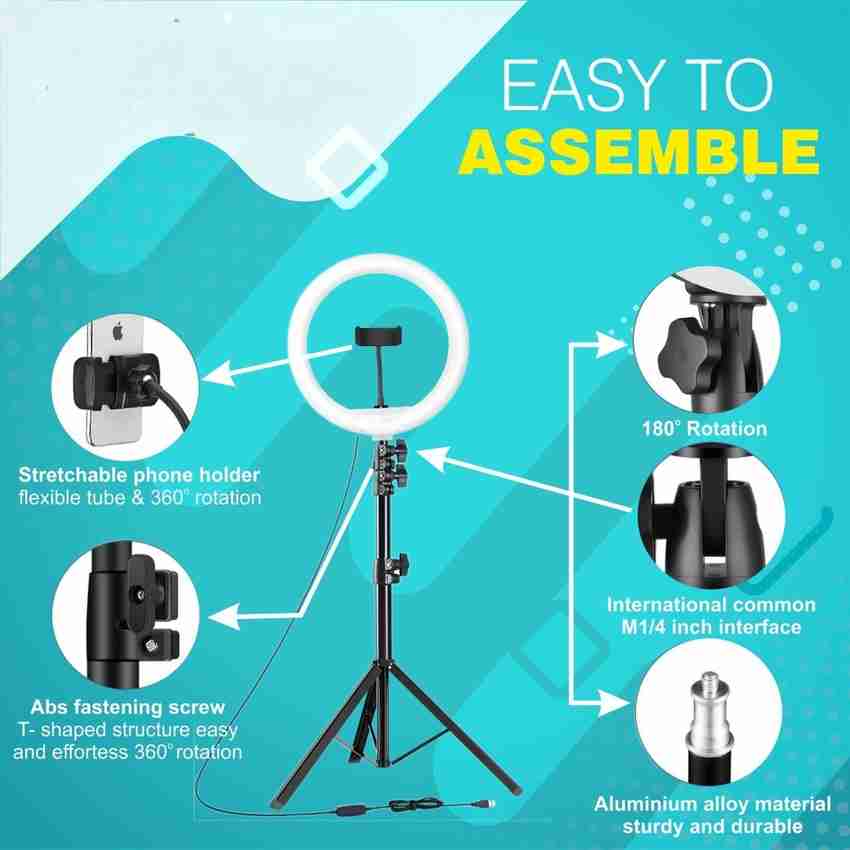 EASY TO
ASSEMBLE

Stretchable phone holder
flexible tube & 360° rotation

Abs fastening screw
T- shaped structure easy and effortess 360° rotation

180° Rotation

International common
M1/4 inch interface

Aluminium alloy material
sturdy and durable