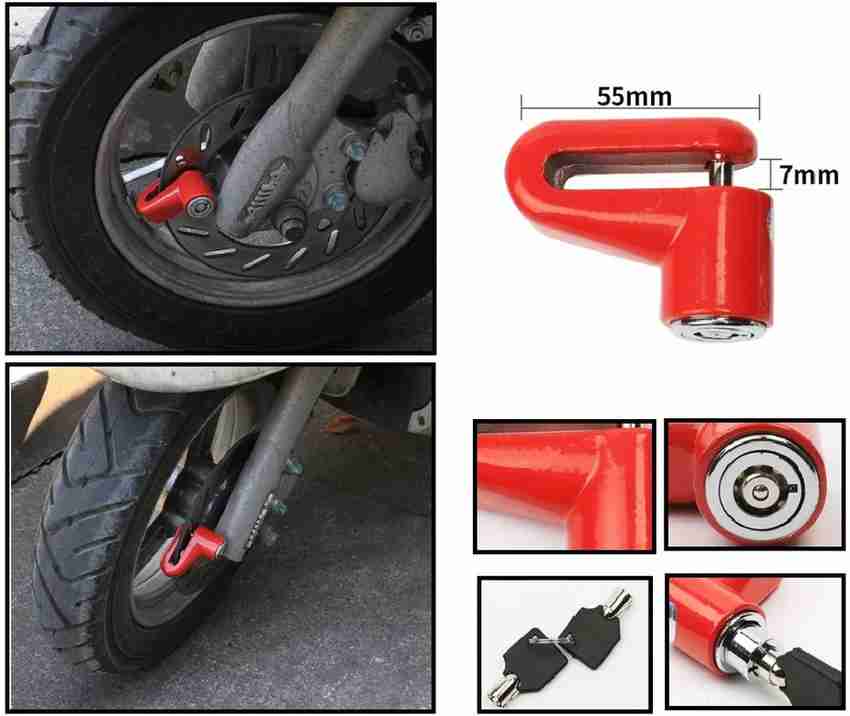 55mm
7mm