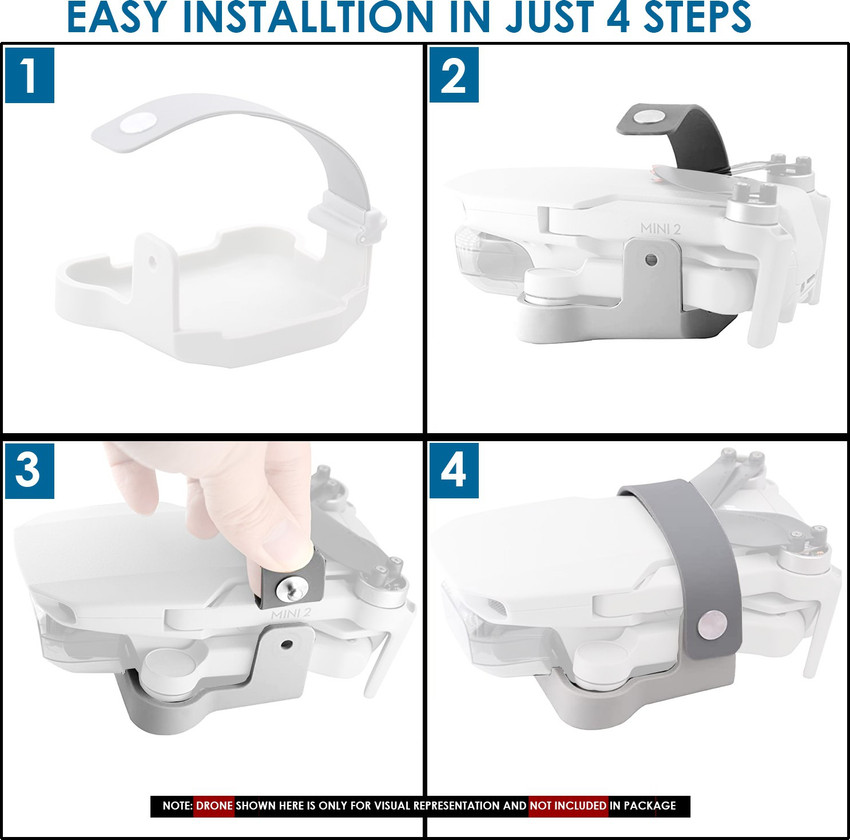 EASY INSTALLTION IN JUST 4 STEPS

1

2

MINI 2

3

MINI 2

4

NOTE: DRONE SHOWN HERE IS ONLY FOR VISUAL REPRESENTATION AND NOT INCLUDED IN PACKAGE