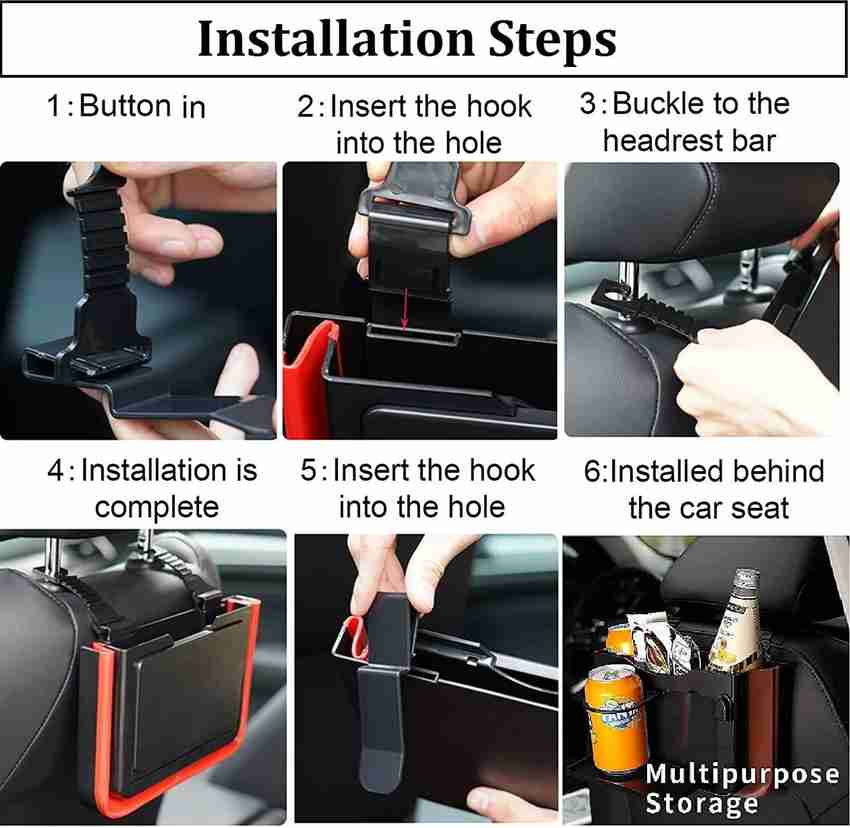 Installation Steps

1:Button in

2:Insert the hook into the hole

3:Buckle to the headrest bar

4:Installation is complete

5:Insert the hook into the hole

6:Installed behind the car seat

Multipurpose Storage