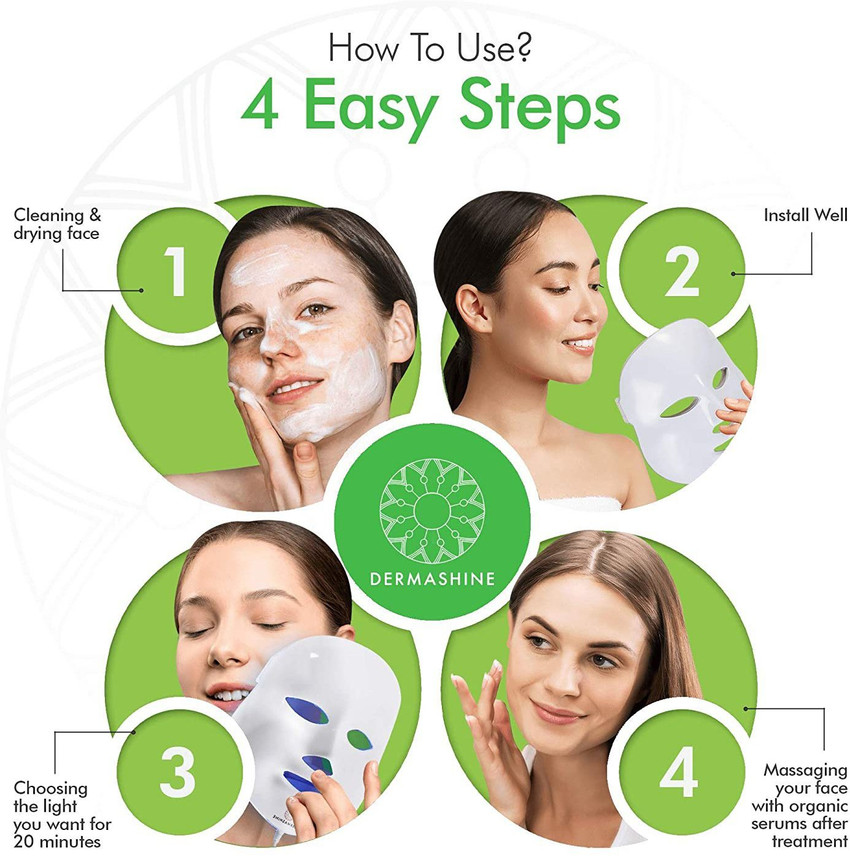 How To Use?
4 Easy Steps

Cleaning & drying face

1

Install Well

2

DERMASHINE

3

Choosing the light you want for 20 minutes

4

Massaging your face with organic serums after treatment