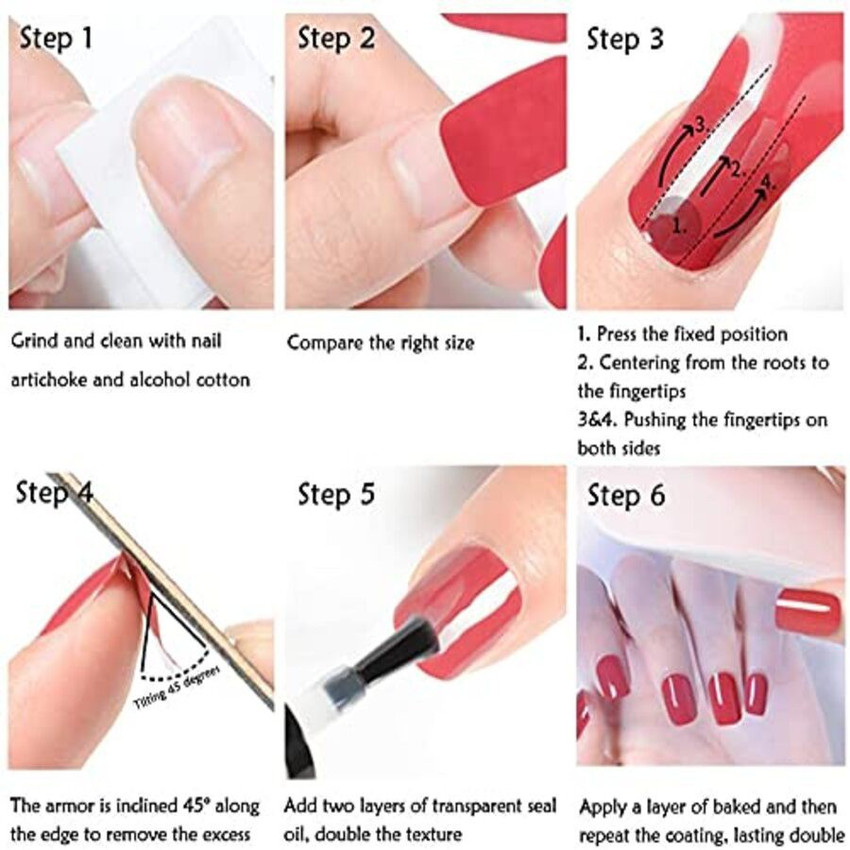 Step 1

Grind and clean with nail artichoke and alcohol cotton

Step 2

Compare the right size

Step 3

3.
2.
4.
1.

1. Press the fixed position
2. Centering from the roots to the fingertips
3&4. Pushing the fingertips on both sides

Step 4

Tilting 45 degrees

The armor is inclined 45° along the edge to remove the excess

Step 5

Add two layers of transparent seal oil, double the texture

Step 6

Apply a layer of baked and then repeat the coating, lasting double