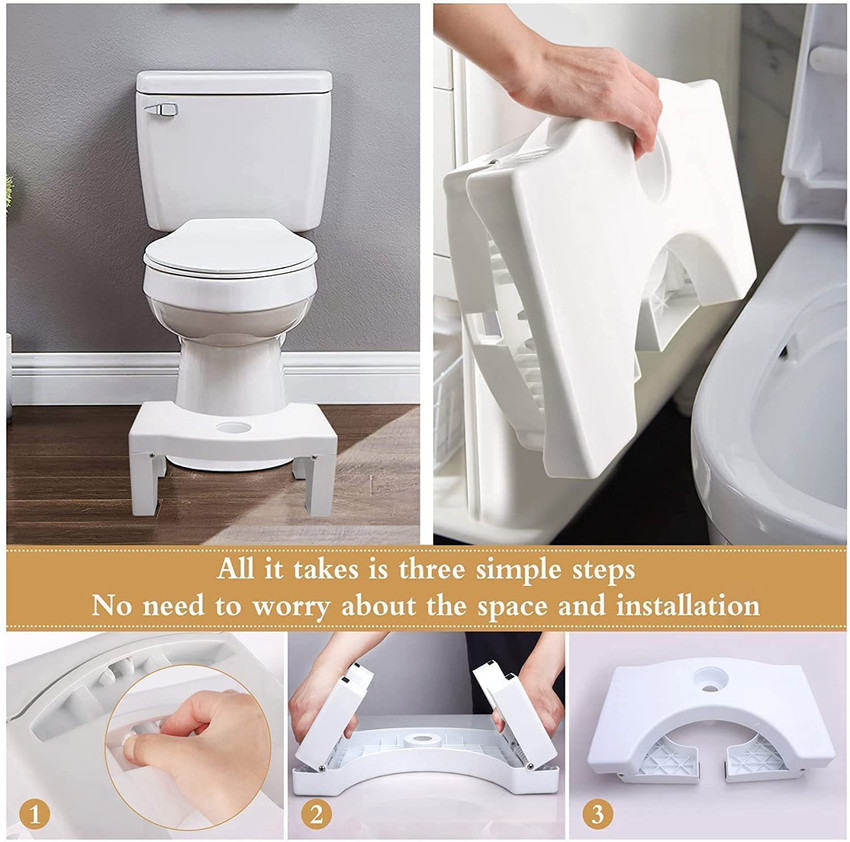 All it takes is three simple steps
No need to worry about the space and installation

1

2

3