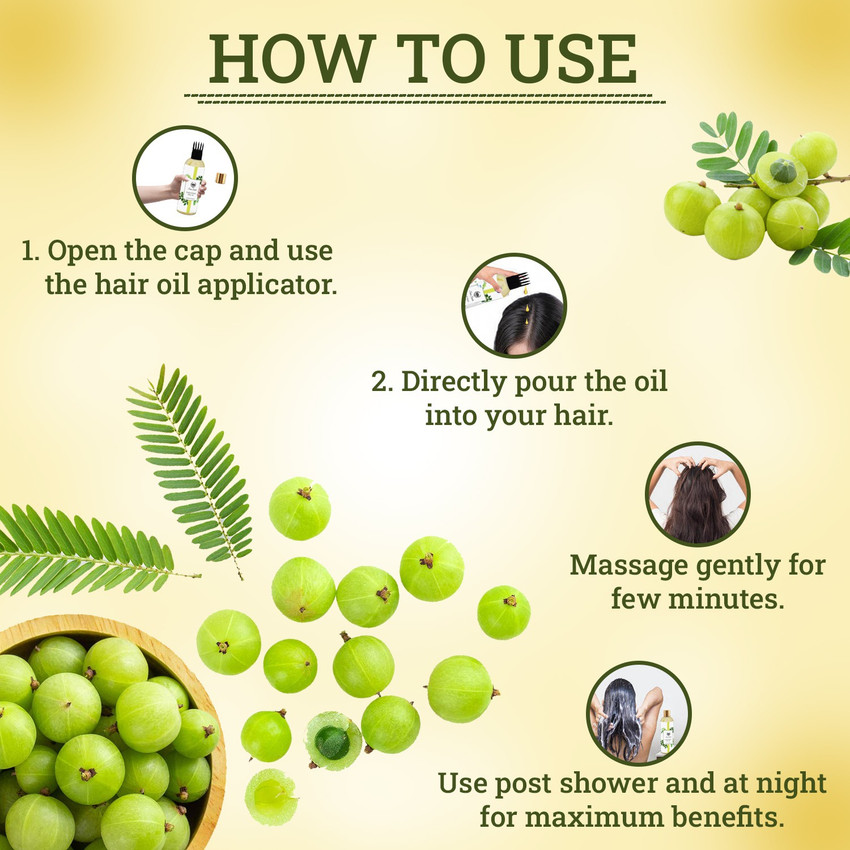 HOW TO USE

1. Open the cap and use the hair oil applicator.

2. Directly pour the oil into your hair.

Massage gently for few minutes.

Use post shower and at night for maximum benefits.