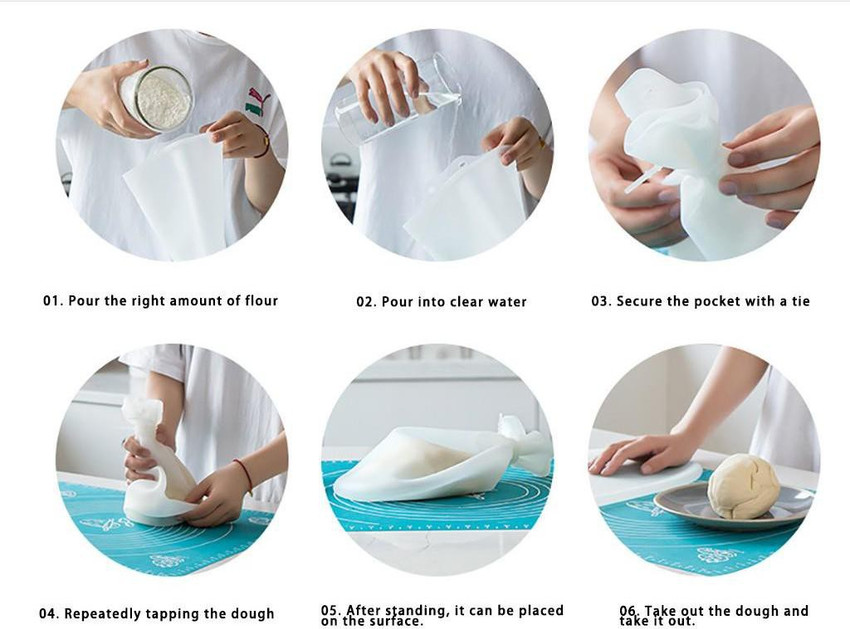 01. Pour the right amount of flour

02. Pour into clear water

03. Secure the pocket with a tie

04. Repeatedly tapping the dough

05. After standing, it can be placed on the surface.

06. Take out the dough and take it out.