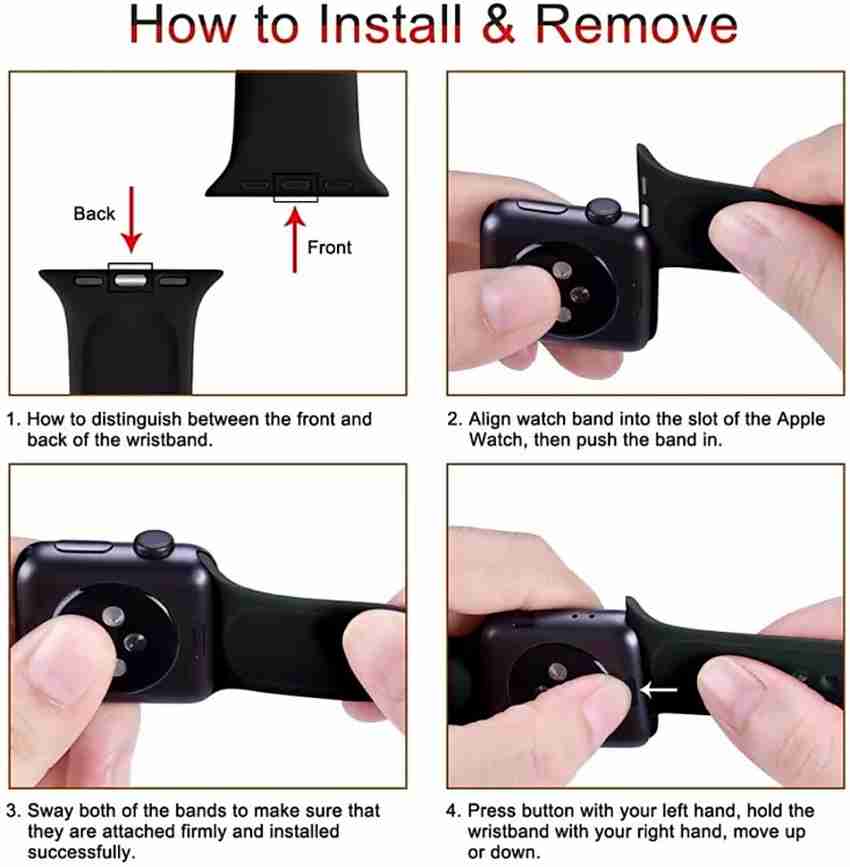 How to Install & Remove

Back

Front

1. How to distinguish between the front and back of the wristband.

2. Align watch band into the slot of the Apple Watch, then push the band in.

3. Sway both of the bands to make sure that they are attached firmly and installed successfully.

4. Press button with your left hand, hold the wristband with your right hand, move up or down.