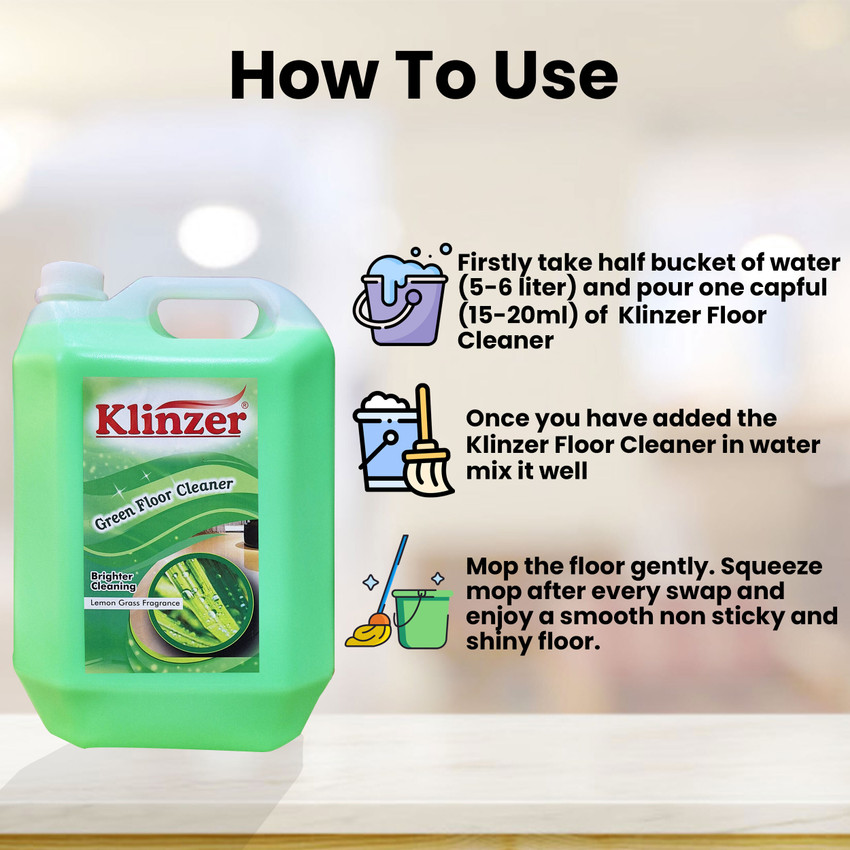 How To Use

Klinzer®

Green Floor Cleaner

Brighter Cleaning

Lemon Grass Fragrance

Firstly take half bucket of water (5-6 liter) and pour one capful (15-20ml) of Klinzer Floor Cleaner

Once you have added the Klinzer Floor Cleaner in water mix it well

Mop the floor gently. Squeeze mop after every swap and enjoy a smooth non sticky and shiny floor.