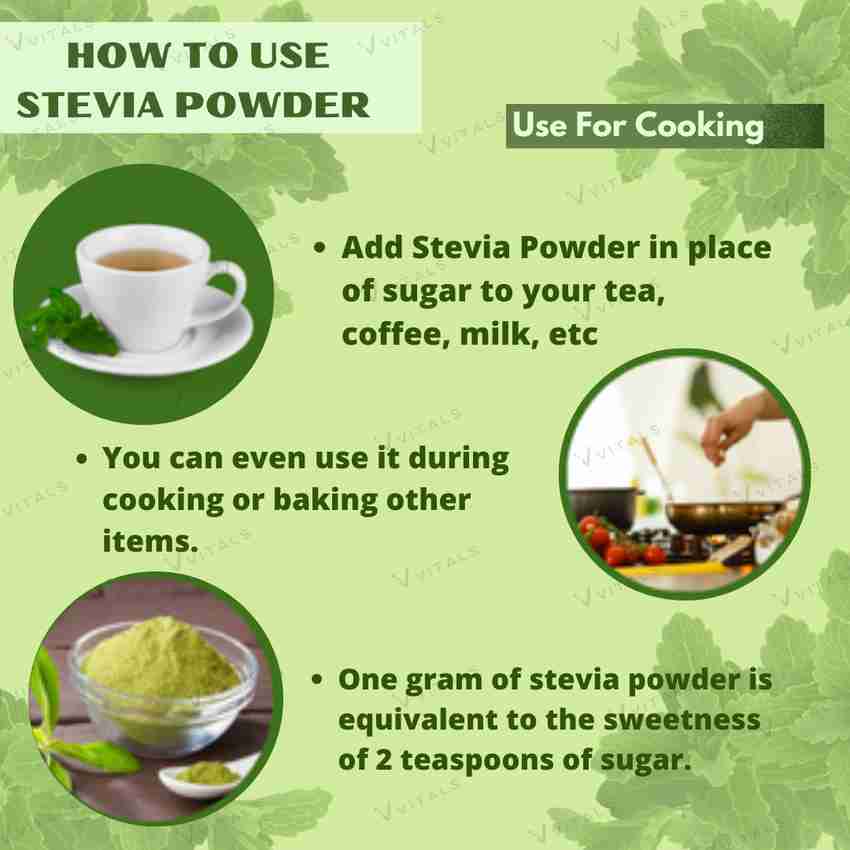 HOW TO USE
STEVIA POWDER

Use For Cooking

• Add Stevia Powder in place of sugar to your tea, coffee, milk, etc

• You can even use it during cooking or baking other items.

• One gram of stevia powder is equivalent to the sweetness of 2 teaspoons of sugar.

VITALS