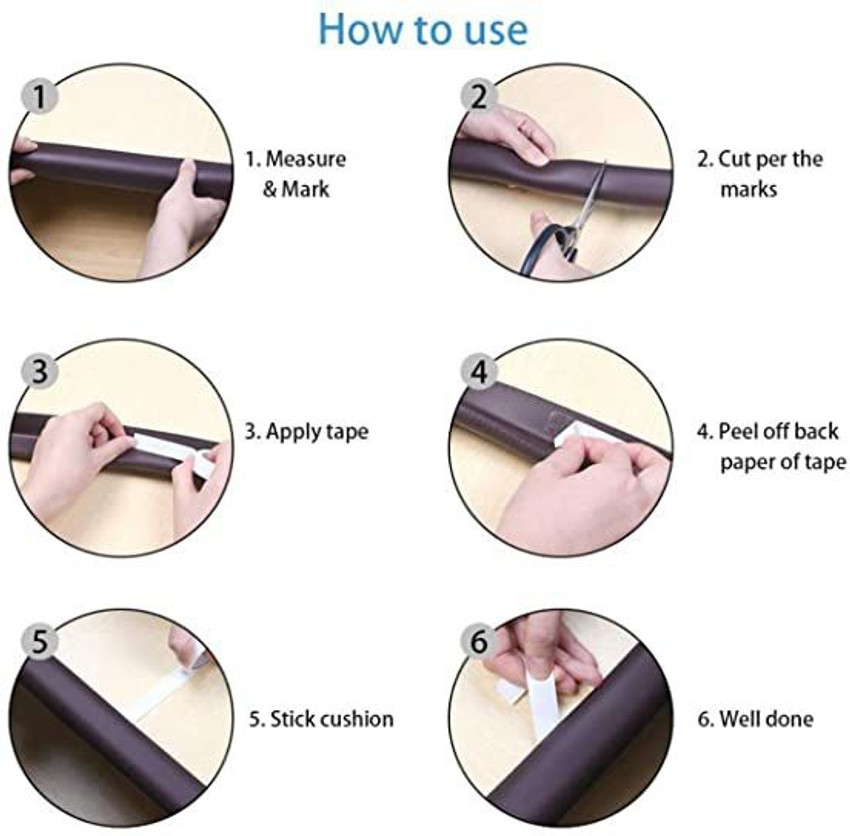 How to use

1

1. Measure & Mark

2

2. Cut per the marks

3

3. Apply tape

4

4. Peel off back paper of tape

5

5. Stick cushion

6

6. Well done