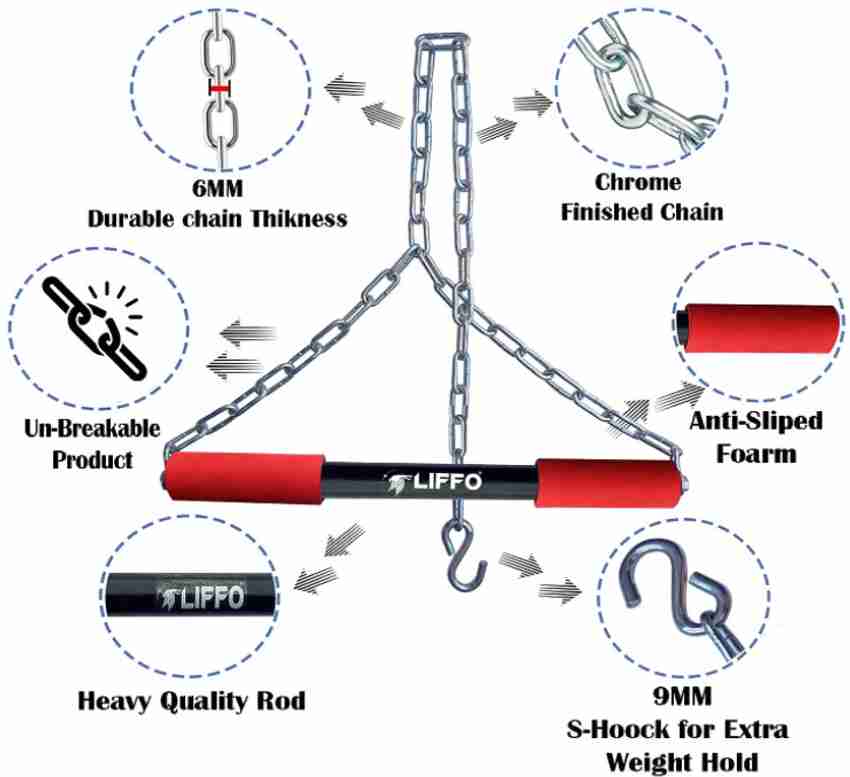 6MM
Durable chain Thikness

Chrome
Finished Chain

Un-Breakable
Product

Anti-Sliped
Foarm

LIFFO

LIFFO

Heavy Quality Rod

9MM
S-Hoock for Extra
Weight Hold