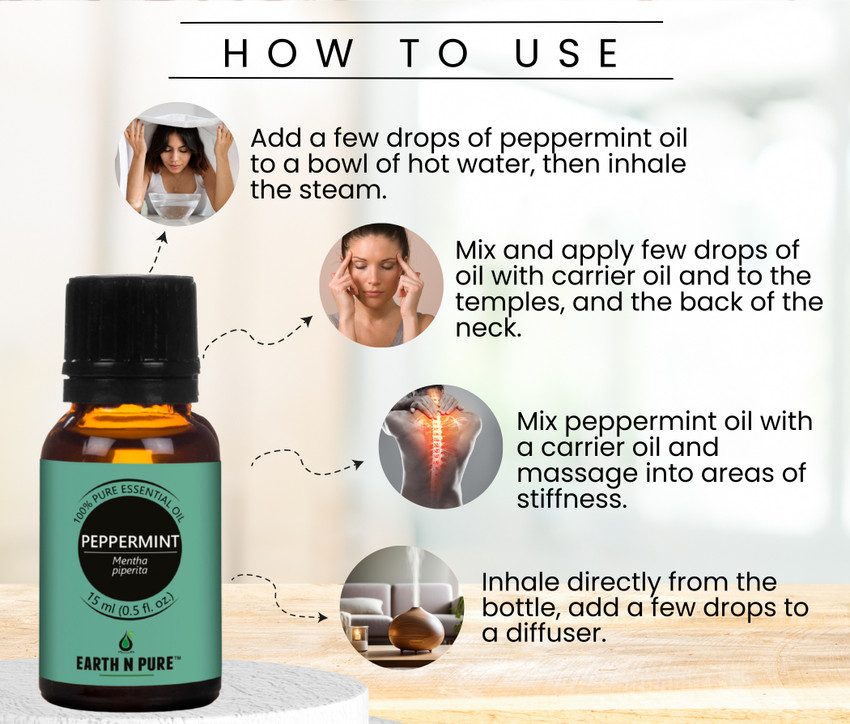 HOW TO USE

Add a few drops of peppermint oil to a bowl of hot water, then inhale the steam.

Mix and apply few drops of oil with carrier oil and to the temples, and the back of the neck.

Mix peppermint oil with a carrier oil and massage into areas of stiffness.

Inhale directly from the bottle, add a few drops to a diffuser.

100% PURE ESSENTIAL OIL
PEPPERMINT
Mentha piperita
15 ml (0.5 fl. oz.)
EARTH N PURE™