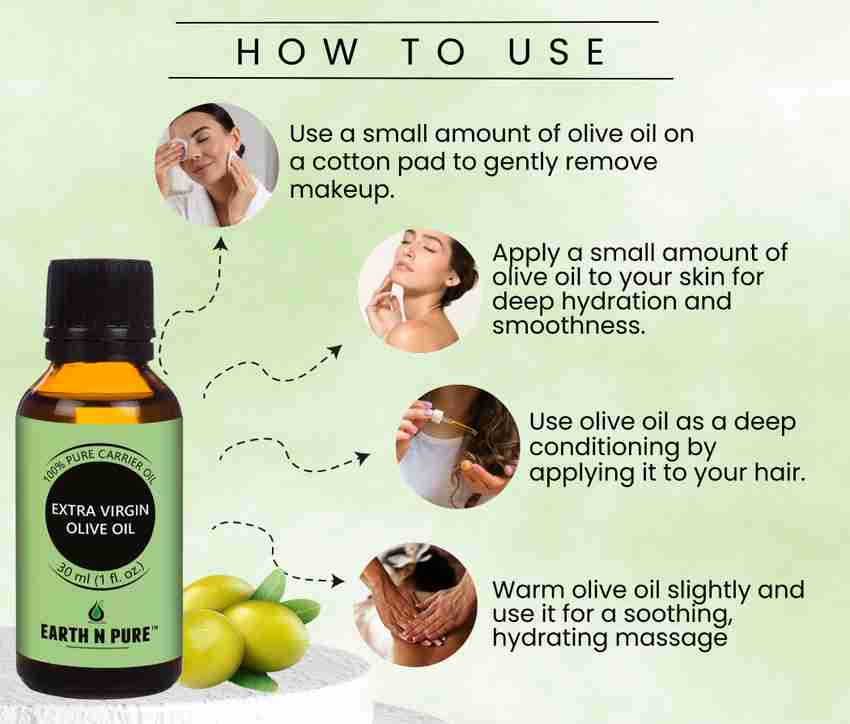 HOW TO USE

Use a small amount of olive oil on a cotton pad to gently remove makeup.

Apply a small amount of olive oil to your skin for deep hydration and smoothness.

Use olive oil as a deep conditioning by applying it to your hair.

Warm olive oil slightly and use it for a soothing, hydrating massage

100% PURE CARRIER OIL

EXTRA VIRGIN OLIVE OIL

30 ml (1 fl. oz.)

EARTH N PURE™