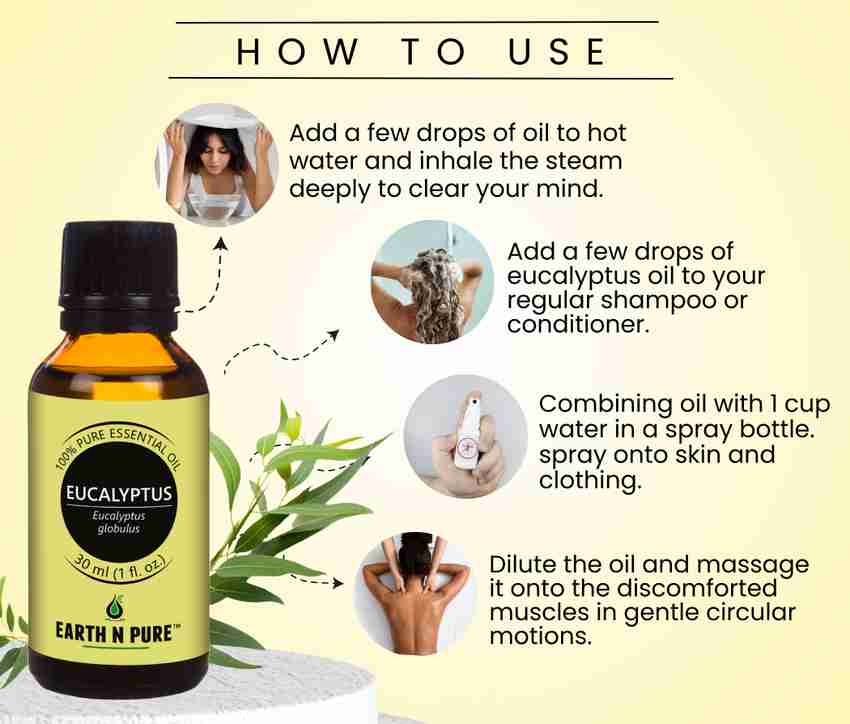 HOW TO USE

Add a few drops of oil to hot water and inhale the steam deeply to clear your mind.

Add a few drops of eucalyptus oil to your regular shampoo or conditioner.

Combining oil with 1 cup water in a spray bottle. spray onto skin and clothing.

Dilute the oil and massage it onto the discomforted muscles in gentle circular motions.

100% PURE ESSENTIAL OIL
EUCALYPTUS
Eucalyptus globulus
30 ml (1 fl. oz.)
EARTH N PURE™