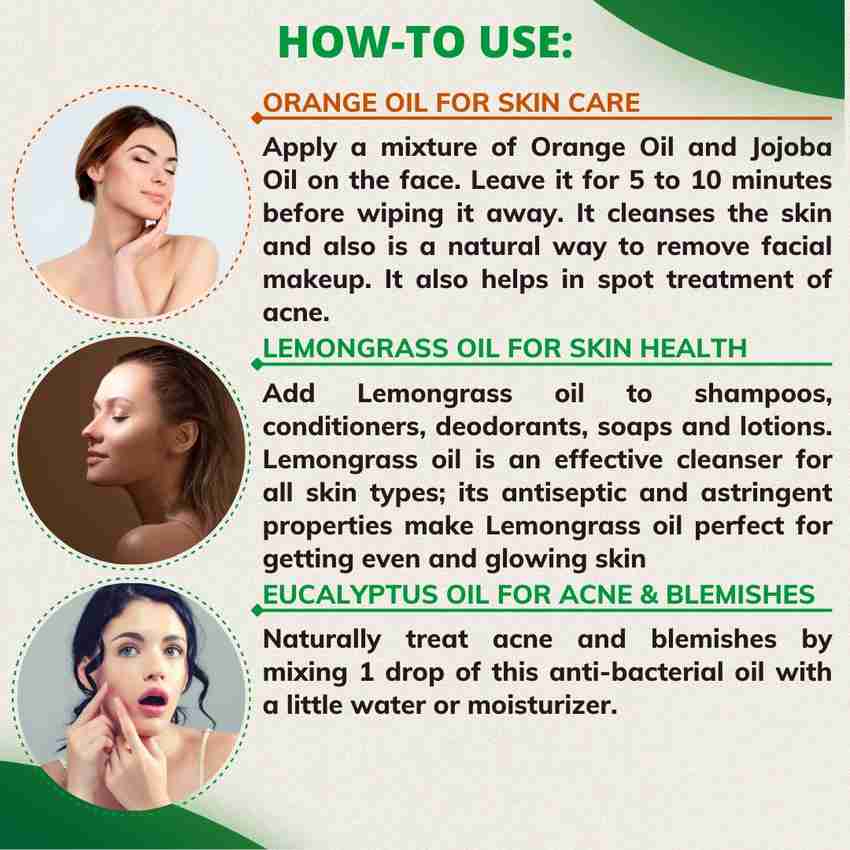 HOW-TO USE:

ORANGE OIL FOR SKIN CARE

Apply a mixture of Orange Oil and Jojoba Oil on the face. Leave it for 5 to 10 minutes before wiping it away. It cleanses the skin and also is a natural way to remove facial makeup. It also helps in spot treatment of acne.

LEMONGRASS OIL FOR SKIN HEALTH

Add Lemongrass oil to shampoos, conditioners, deodorants, soaps and lotions. Lemongrass oil is an effective cleanser for all skin types; its antiseptic and astringent properties make Lemongrass oil perfect for getting even and glowing skin

EUCALYPTUS OIL FOR ACNE & BLEMISHES

Naturally treat acne and blemishes by mixing 1 drop of this anti-bacterial oil with a little water or moisturizer.