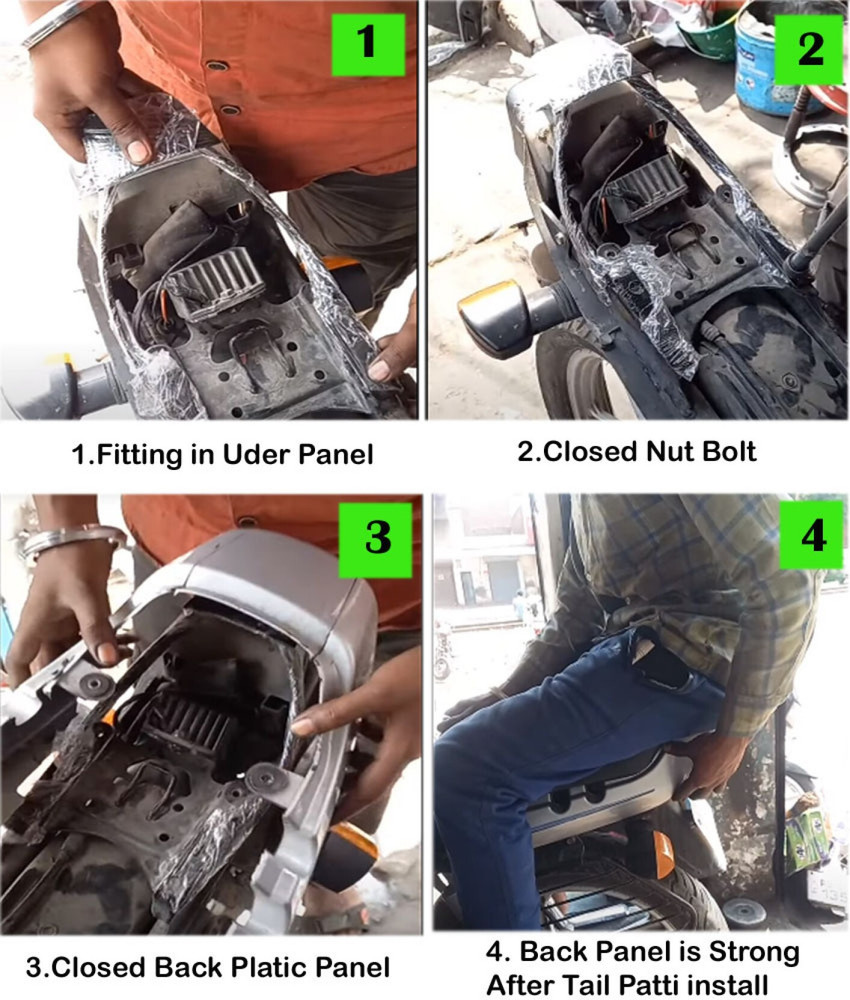 1

2

1.Fitting in Uder Panel

2.Closed Nut Bolt

3

4

3.Closed Back Platic Panel

4. Back Panel is Strong After Tail Patti install