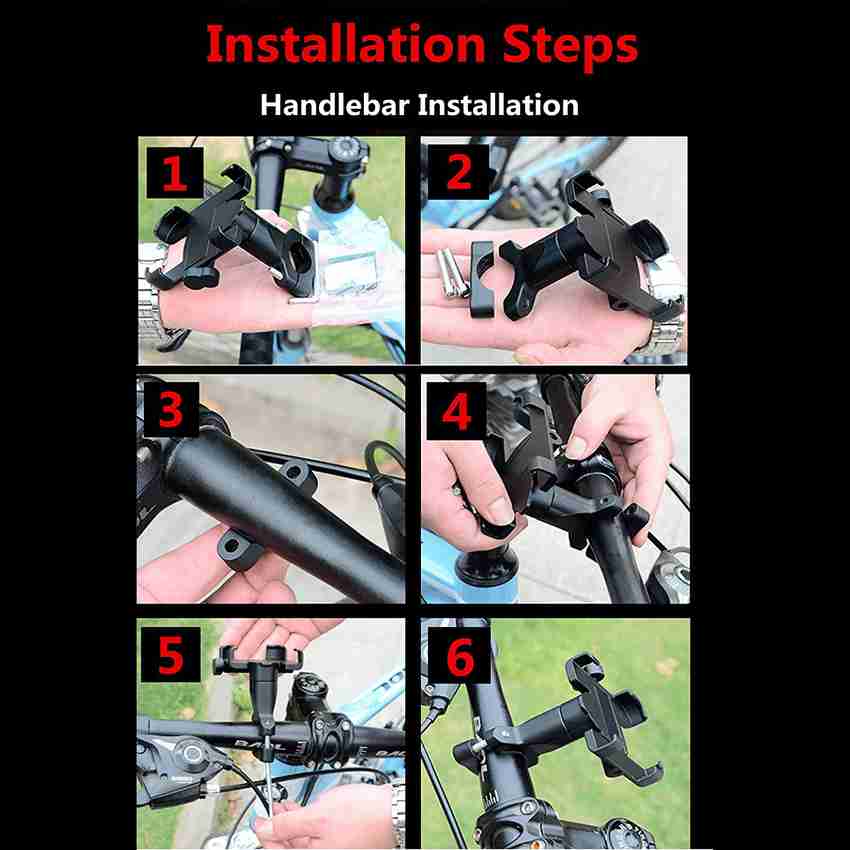 Installation Steps

Handlebar Installation

1

2

3

4

5

6