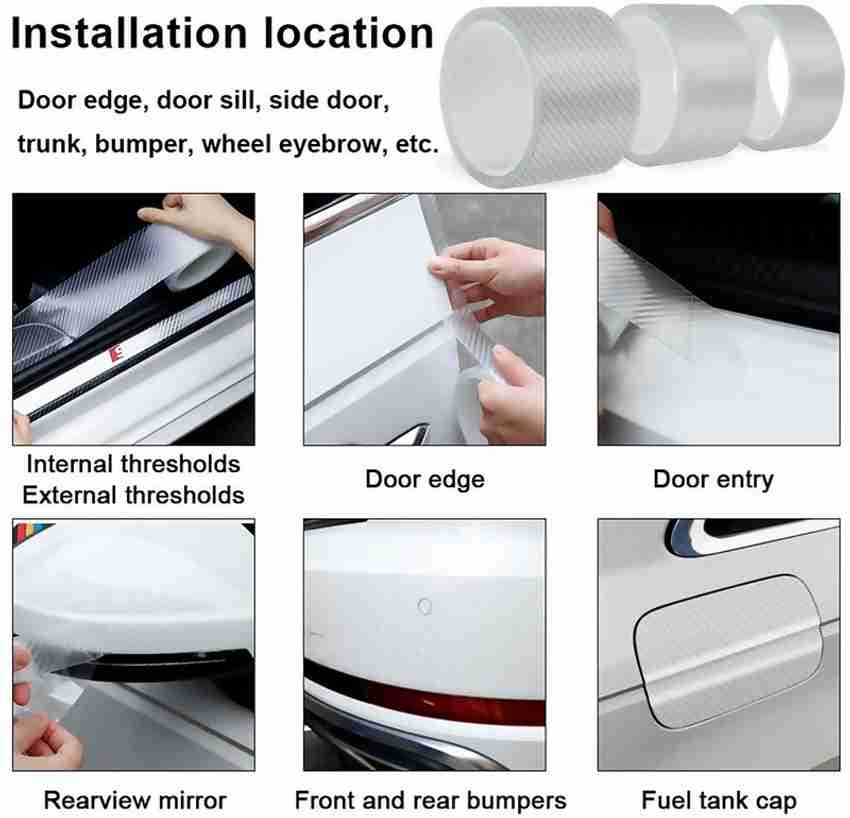 Installation location

Door edge, door sill, side door, trunk, bumper, wheel eyebrow, etc.

Internal thresholds
External thresholds

Door edge

Door entry

Rearview mirror

Front and rear bumpers

Fuel tank cap