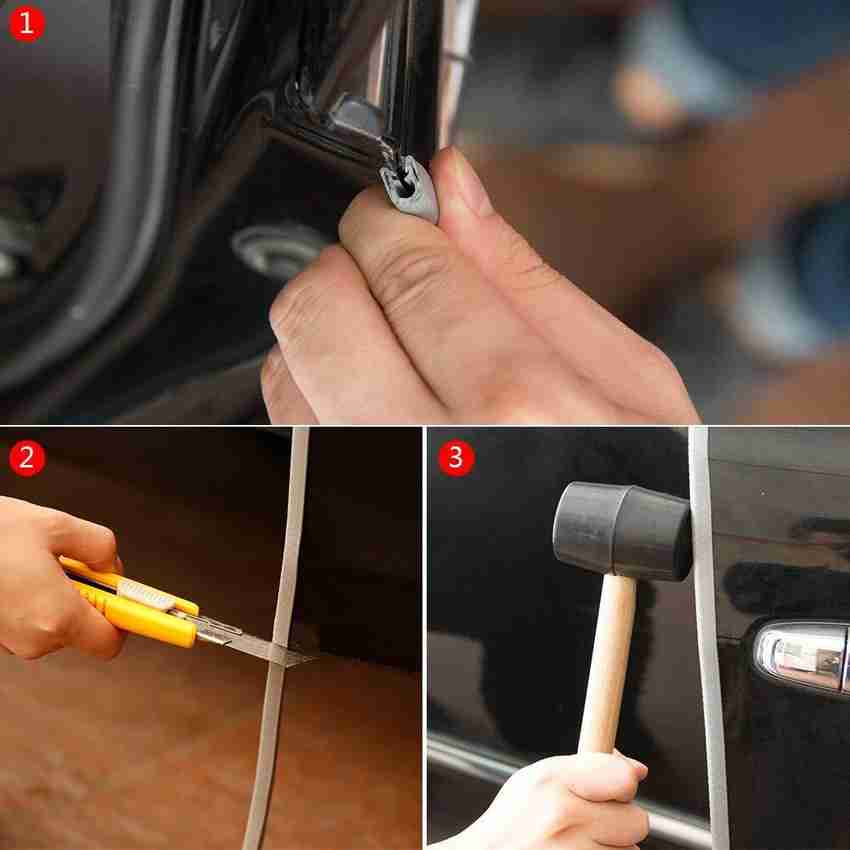 1

2

3