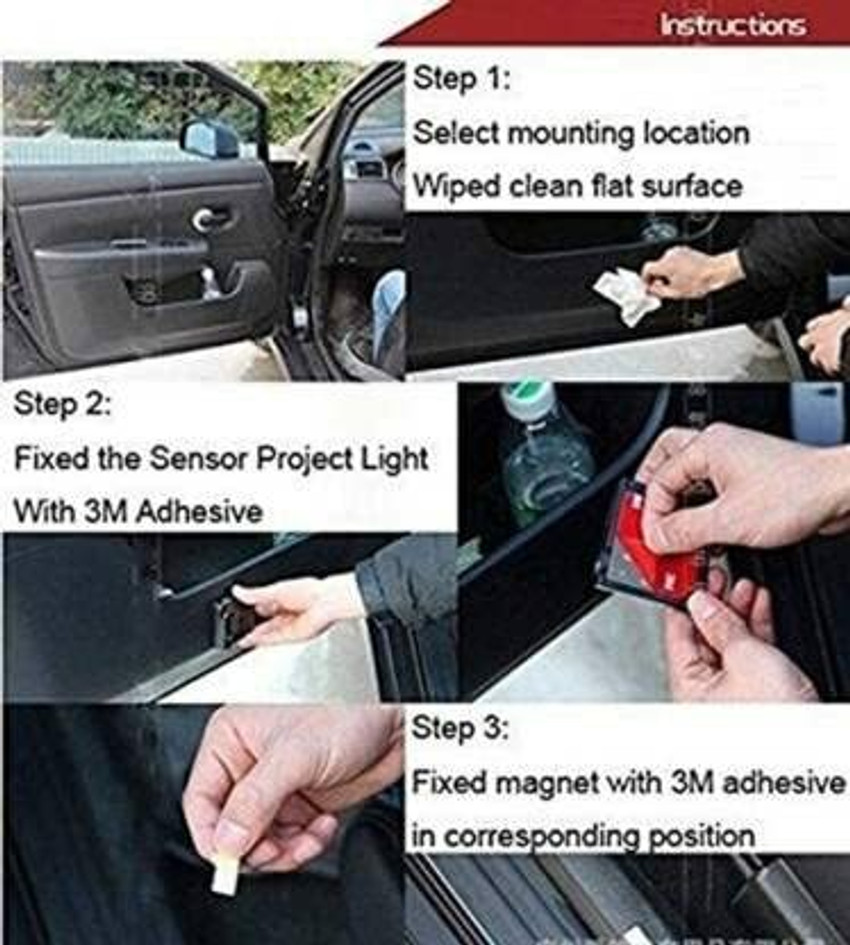 Instructions

Step 1:
Select mounting location
Wiped clean flat surface

Step 2:
Fixed the Sensor Project Light
With 3M Adhesive

Step 3:
Fixed magnet with 3M adhesive
in corresponding position