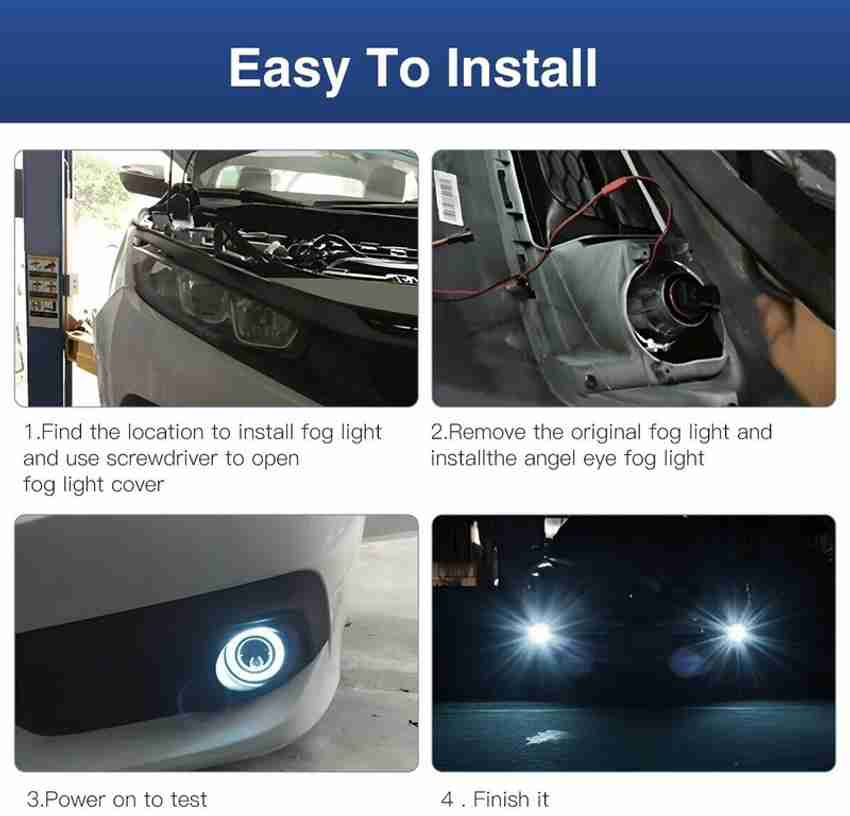 Easy To Install

1.Find the location to install fog light and use screwdriver to open fog light cover

2.Remove the original fog light and installthe angel eye fog light

3.Power on to test

4 . Finish it