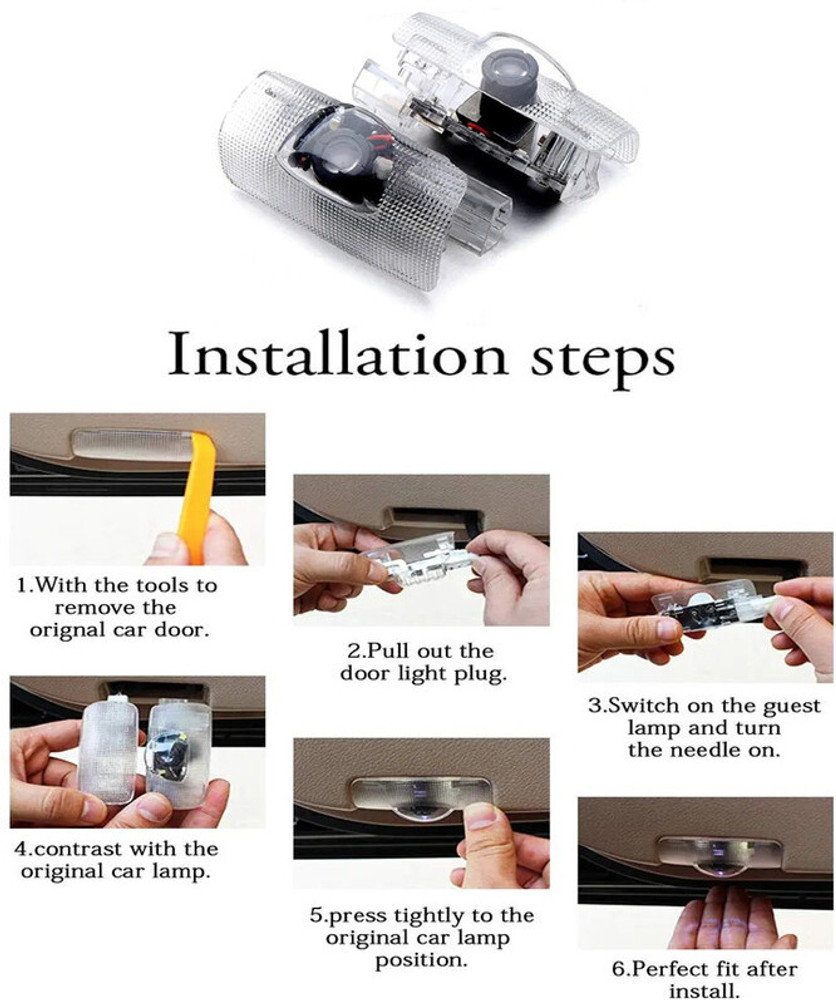 Installation steps

1.With the tools to remove the orignal car door.

2.Pull out the door light plug.

3.Switch on the guest lamp and turn the needle on.

4.contrast with the original car lamp.

5.press tightly to the original car lamp position.

6.Perfect fit after install.