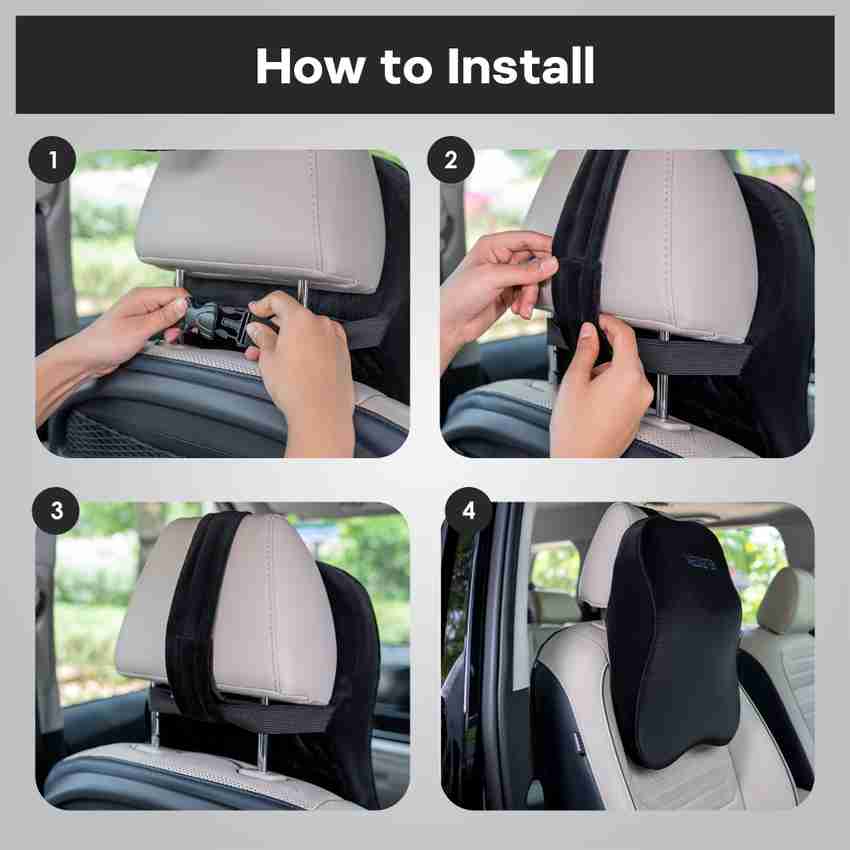 How to Install

1

2

3

4