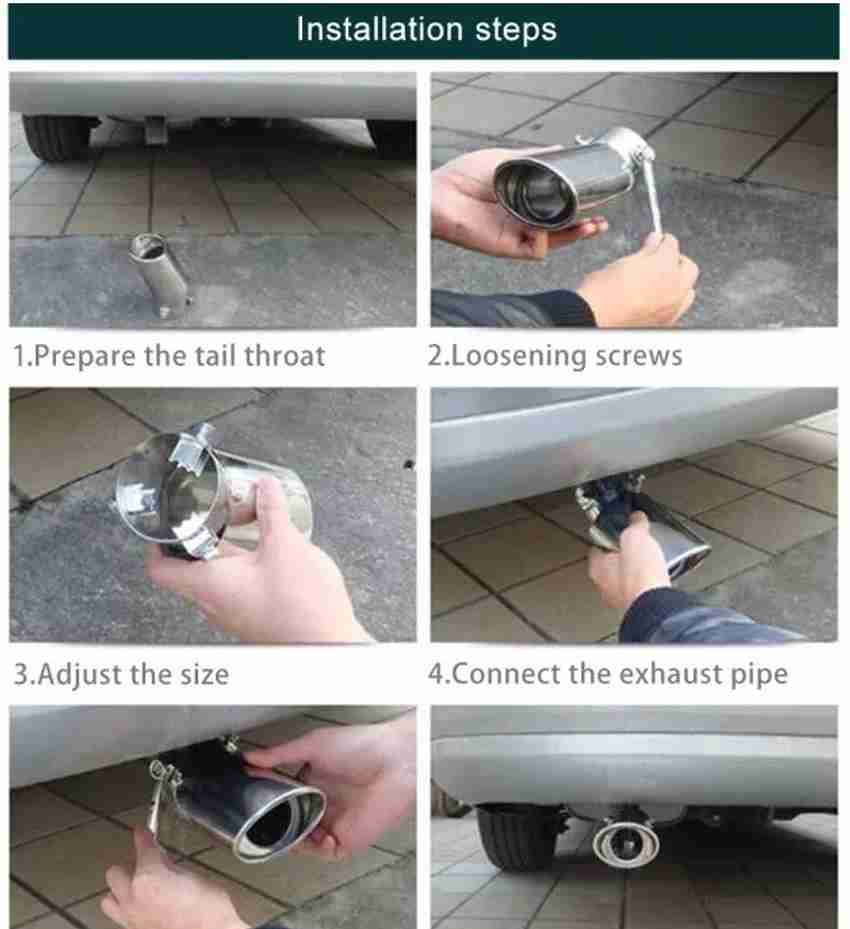 Installation steps

1.Prepare the tail throat

2.Loosening screws

3.Adjust the size

4.Connect the exhaust pipe