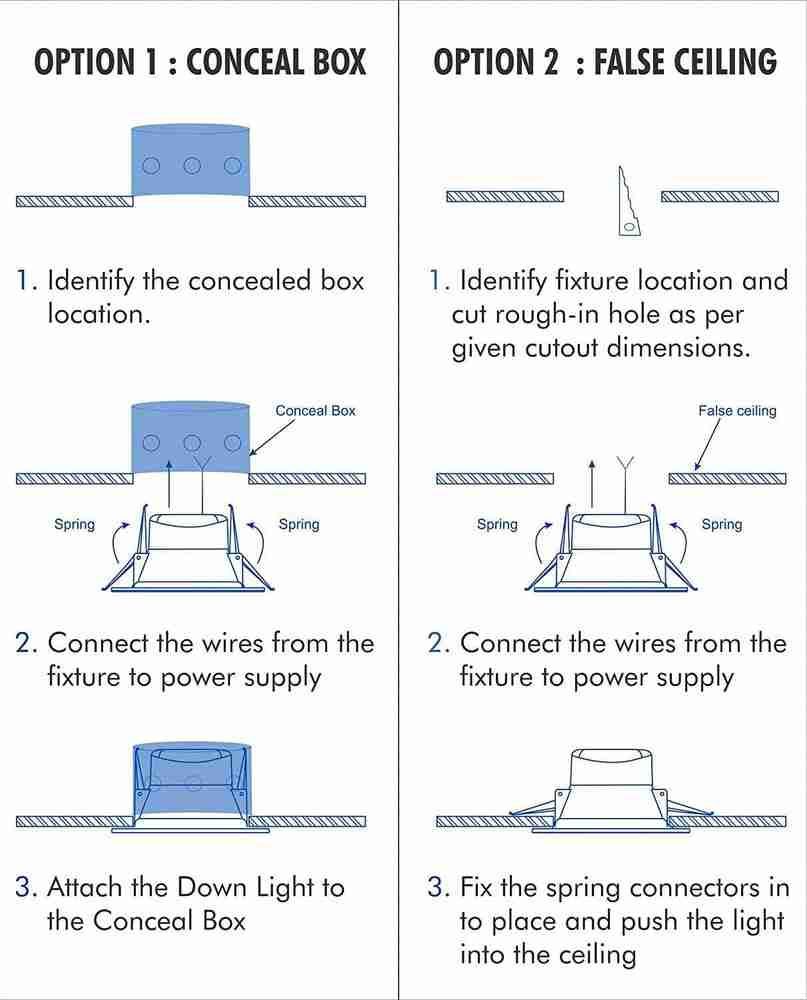 OPTION 1 : CONCEAL BOX

1. Identify the concealed box location.

Conceal Box

Spring

Spring

2. Connect the wires from the fixture to power supply

3. Attach the Down Light to the Conceal Box

OPTION 2 : FALSE CEILING

1. Identify fixture location and cut rough-in hole as per given cutout dimensions.

False ceiling

Spring

Spring

2. Connect the wires from the fixture to power supply

3. Fix the spring connectors in to place and push the light into the ceiling