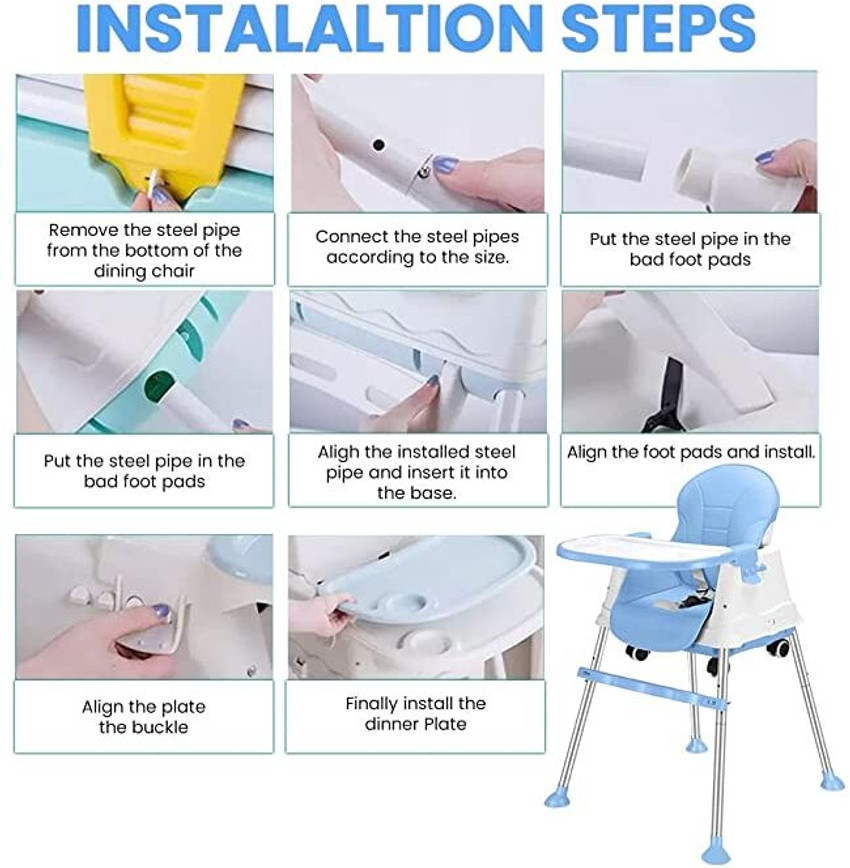 INSTALALTION STEPS

Remove the steel pipe from the bottom of the dining chair

Connect the steel pipes according to the size.

Put the steel pipe in the bad foot pads

Put the steel pipe in the bad foot pads

Aligh the installed steel pipe and insert it into the base.

Align the foot pads and install.

Align the plate the buckle

Finally install the dinner Plate