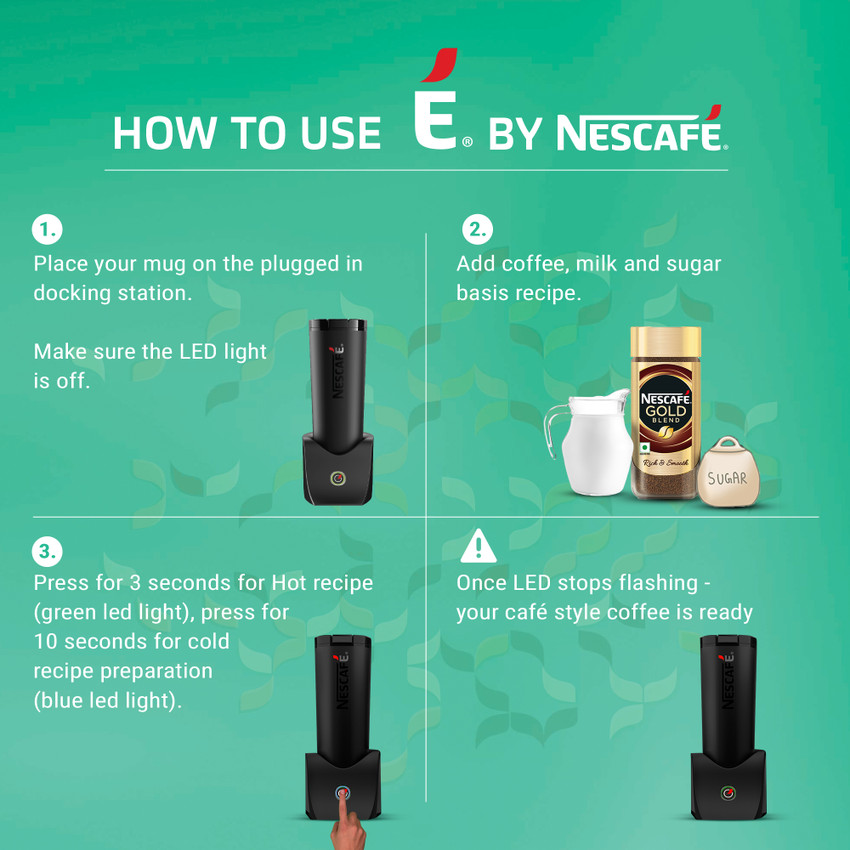 HOW TO USE É® BY NESCAFÉ®

1.
Place your mug on the plugged in docking station.

Make sure the LED light is off.

NESCAFÉ

2.
Add coffee, milk and sugar basis recipe.

NESCAFÉ GOLD BLEND
Rich & Smooth

SUGAR

3.
Press for 3 seconds for Hot recipe (green led light), press for 10 seconds for cold recipe preparation (blue led light).

NESCAFÉ

Once LED stops flashing - your café style coffee is ready

NESCAFÉ