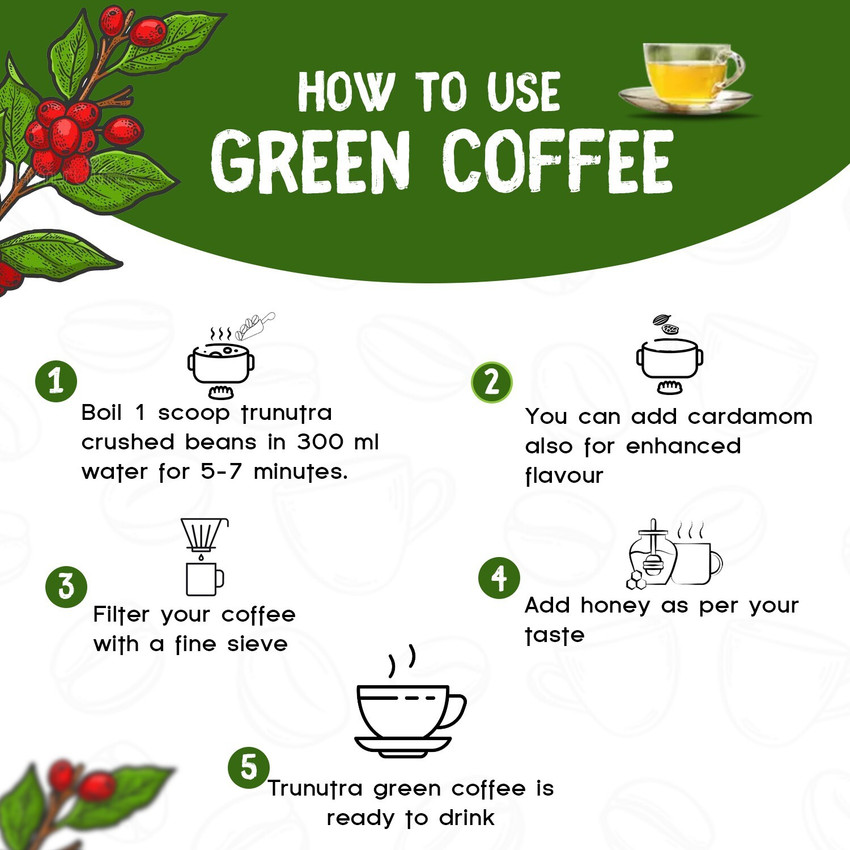 HOW TO USE
GREEN COFFEE

1
Boil 1 scoop trunutra crushed beans in 300 ml water for 5-7 minutes.

2
You can add cardamom also for enhanced flavour

3
Filter your coffee with a fine sieve

4
Add honey as per your taste

5
Trunutra green coffee is ready to drink