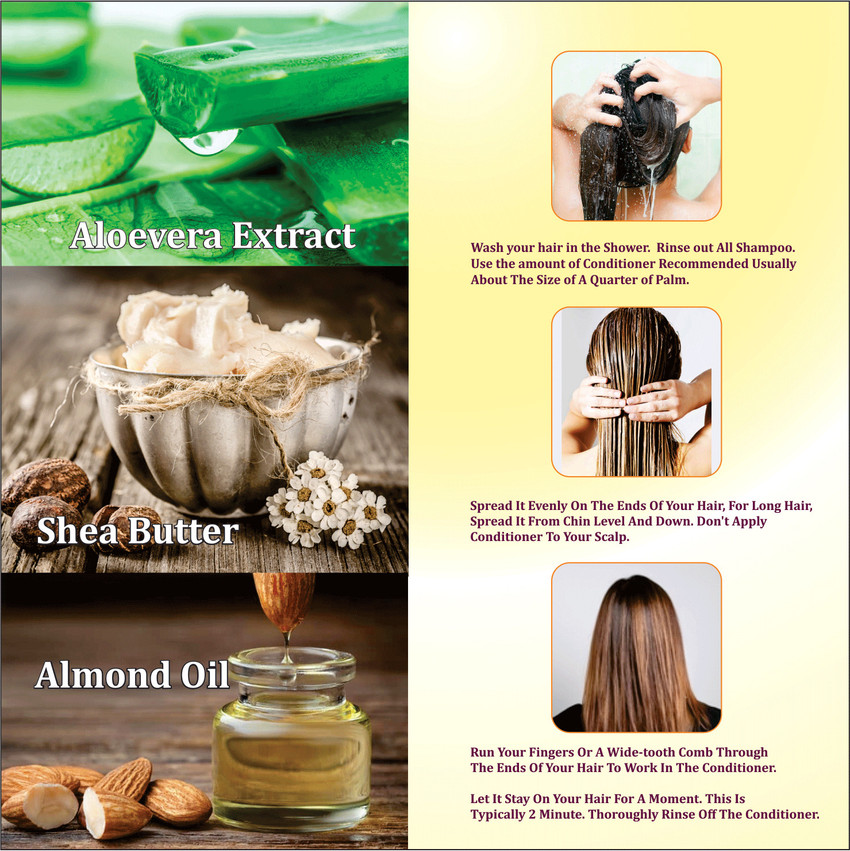 Aloevera Extract

Shea Butter

Almond Oil

Wash your hair in the Shower. Rinse out All Shampoo. Use the amount of Conditioner Recommended Usually About The Size of A Quarter of Palm.

Spread It Evenly On The Ends Of Your Hair, For Long Hair, Spread It From Chin Level And Down. Don't Apply Conditioner To Your Scalp.

Run Your Fingers Or A Wide-tooth Comb Through The Ends Of Your Hair To Work In The Conditioner.

Let It Stay On Your Hair For A Moment. This Is Typically 2 Minute. Thoroughly Rinse Off The Conditioner.