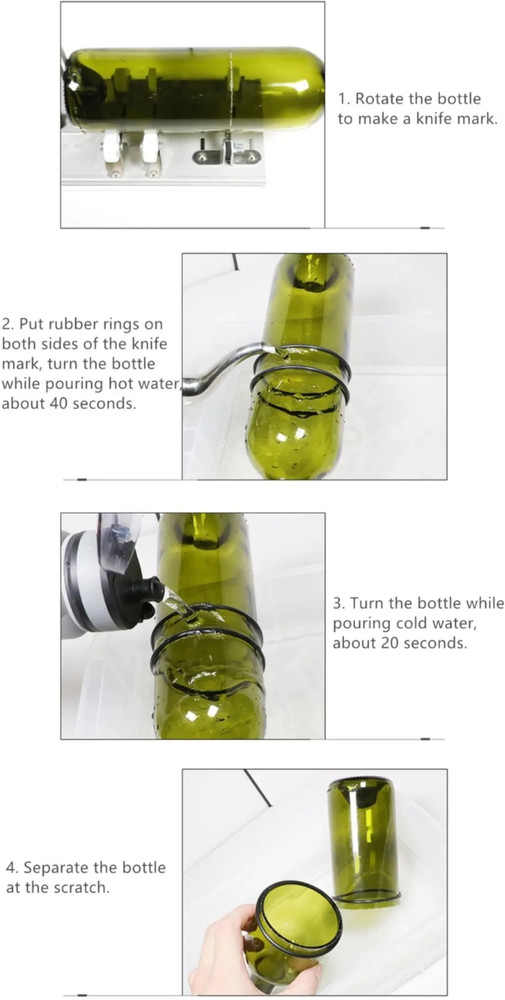 1. Rotate the bottle to make a knife mark.

2. Put rubber rings on both sides of the knife mark, turn the bottle while pouring hot water, about 40 seconds.

3. Turn the bottle while pouring cold water, about 20 seconds.

4. Separate the bottle at the scratch.