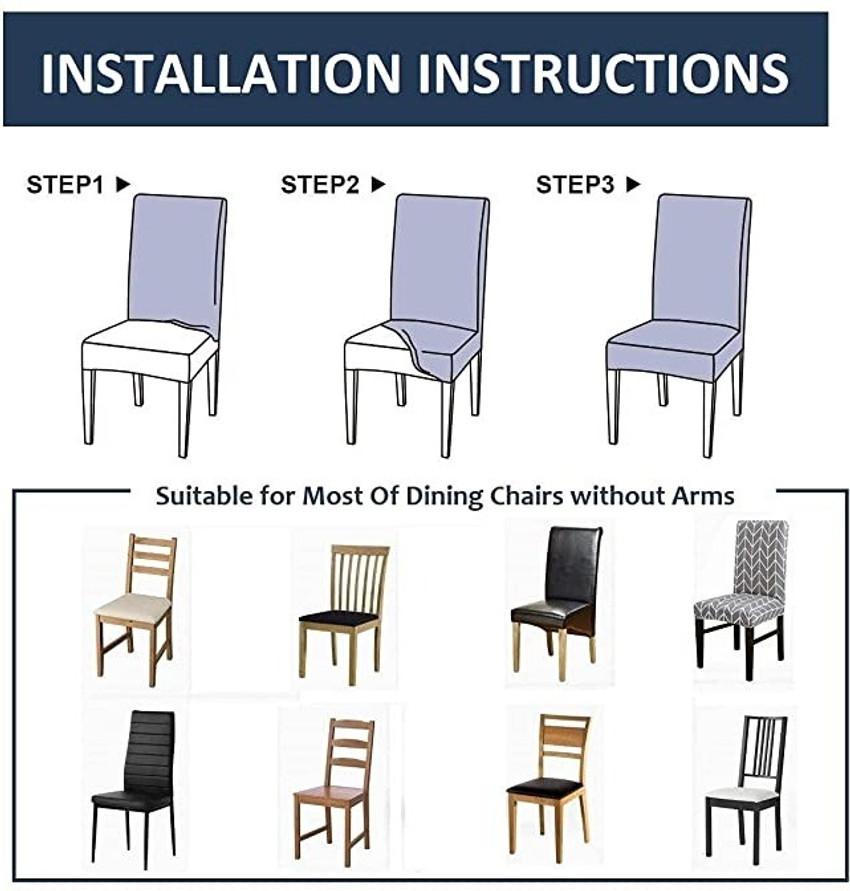 INSTALLATION INSTRUCTIONS

STEP1 ▶

STEP2 ▶

STEP3 ▶

Suitable for Most Of Dining Chairs without Arms