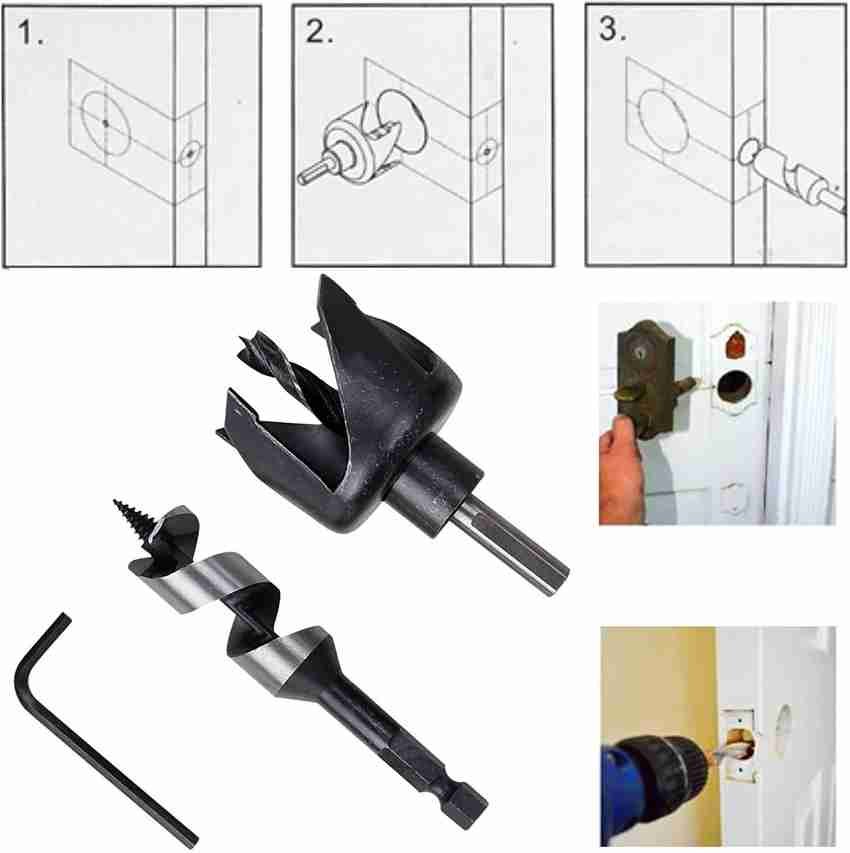 1.

2.

3.