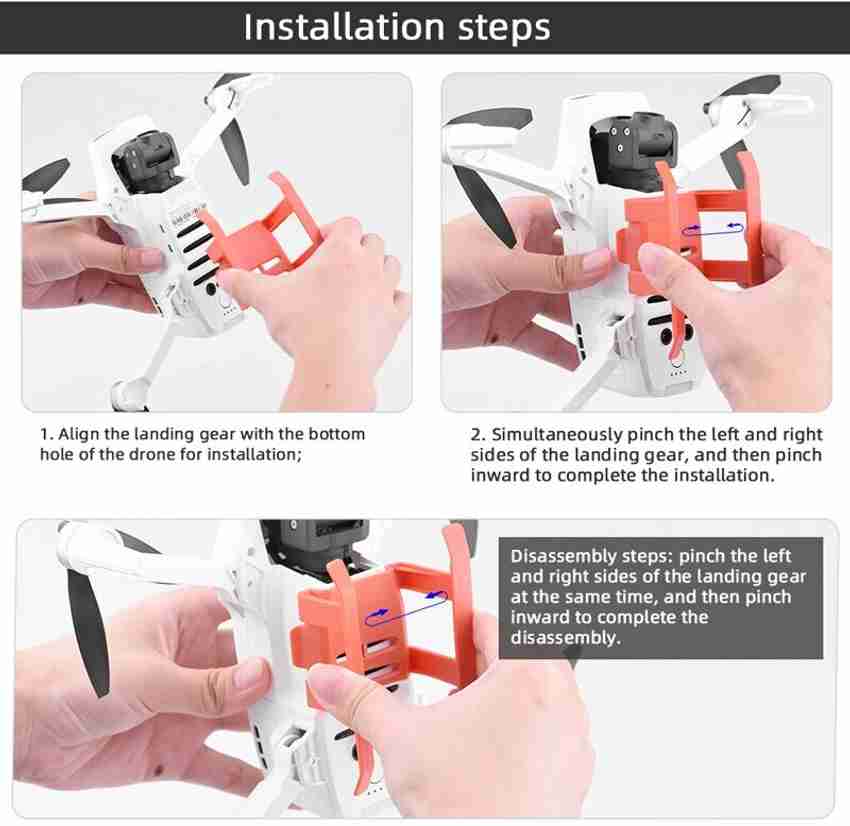 Installation steps

1. Align the landing gear with the bottom hole of the drone for installation;

2. Simultaneously pinch the left and right sides of the landing gear, and then pinch inward to complete the installation.

Disassembly steps: pinch the left and right sides of the landing gear at the same time, and then pinch inward to complete the disassembly.