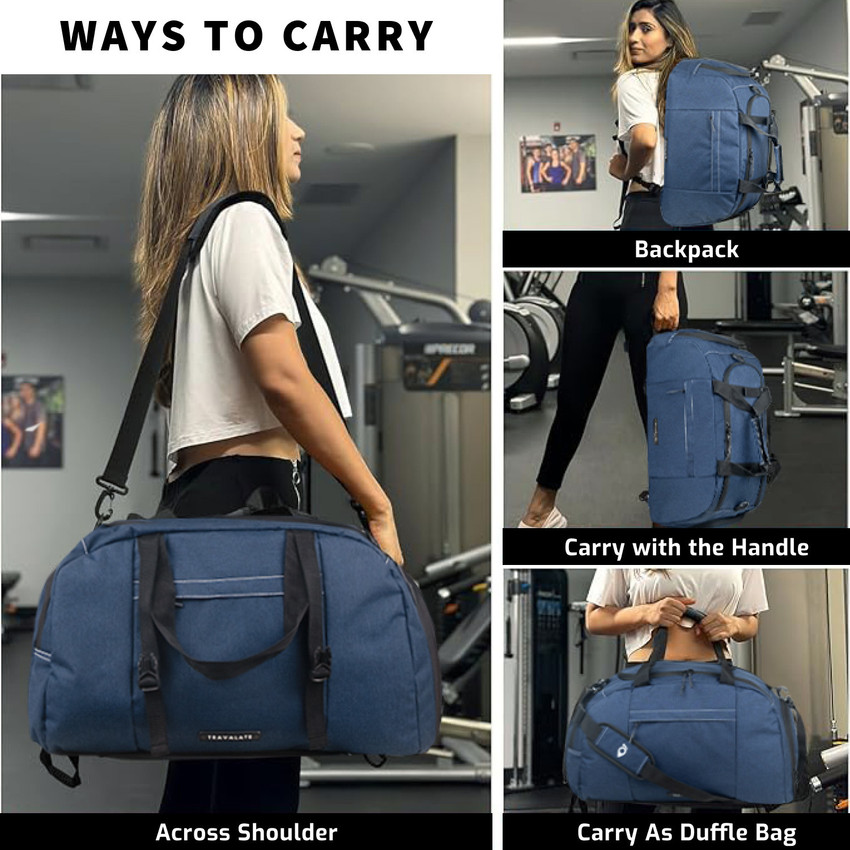 WAYS TO CARRY

PRECOR

TRAVALATE

Across Shoulder

Backpack

Carry with the Handle

Carry As Duffle Bag