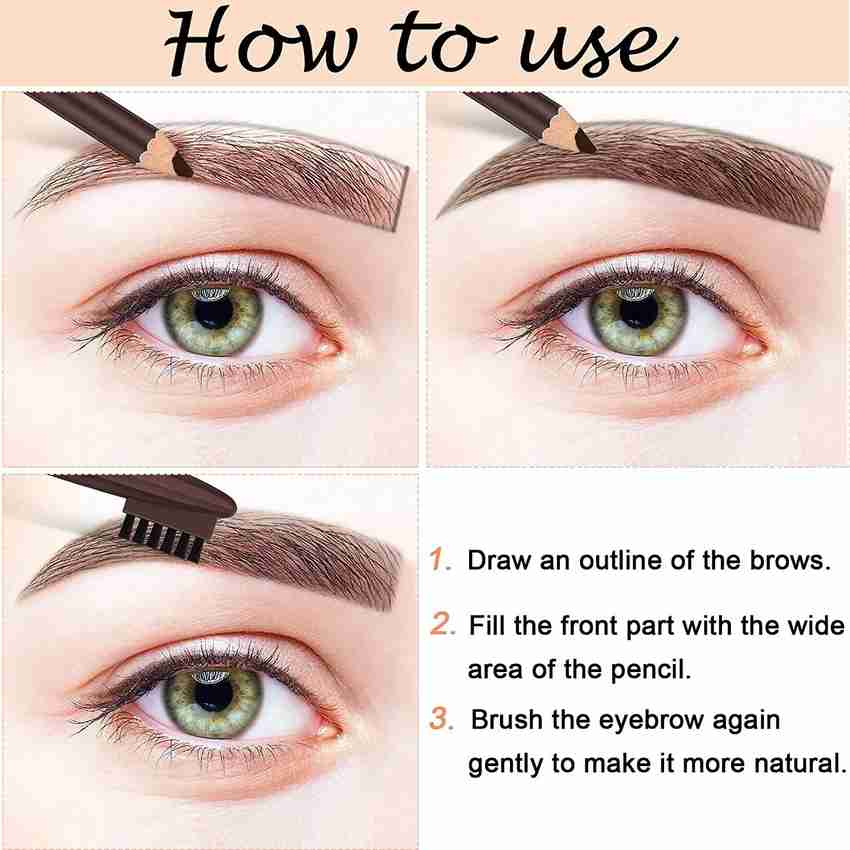 How to use

1. Draw an outline of the brows.

2. Fill the front part with the wide area of the pencil.

3. Brush the eyebrow again gently to make it more natural.