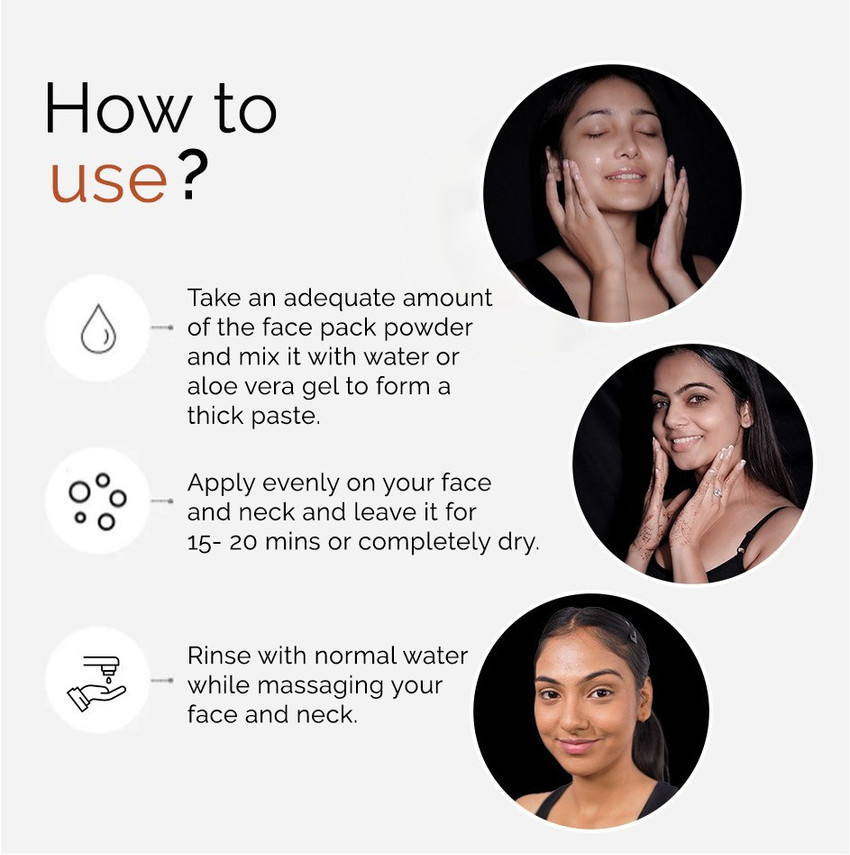 How to use?

Take an adequate amount of the face pack powder and mix it with water or aloe vera gel to form a thick paste.

Apply evenly on your face and neck and leave it for 15- 20 mins or completely dry.

Rinse with normal water while massaging your face and neck.