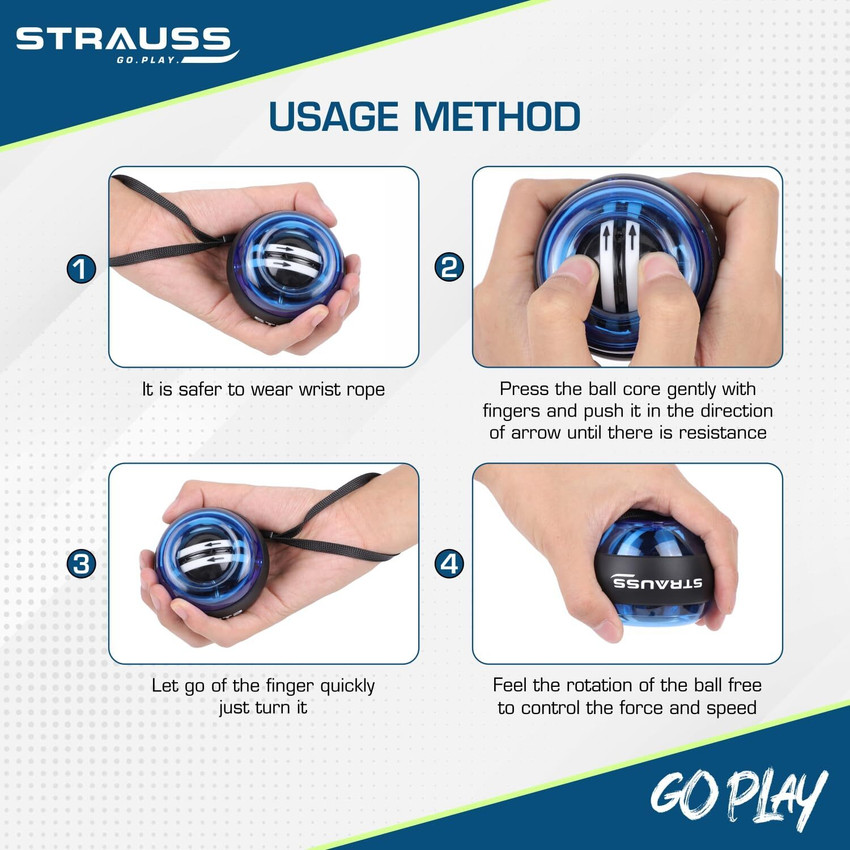 STRAUSS
GO.PLAY.

USAGE METHOD

1

It is safer to wear wrist rope

2

Press the ball core gently with fingers and push it in the direction of arrow until there is resistance

3

Let go of the finger quickly just turn it

4

STRAUSS

Feel the rotation of the ball free to control the force and speed

GO PLAY