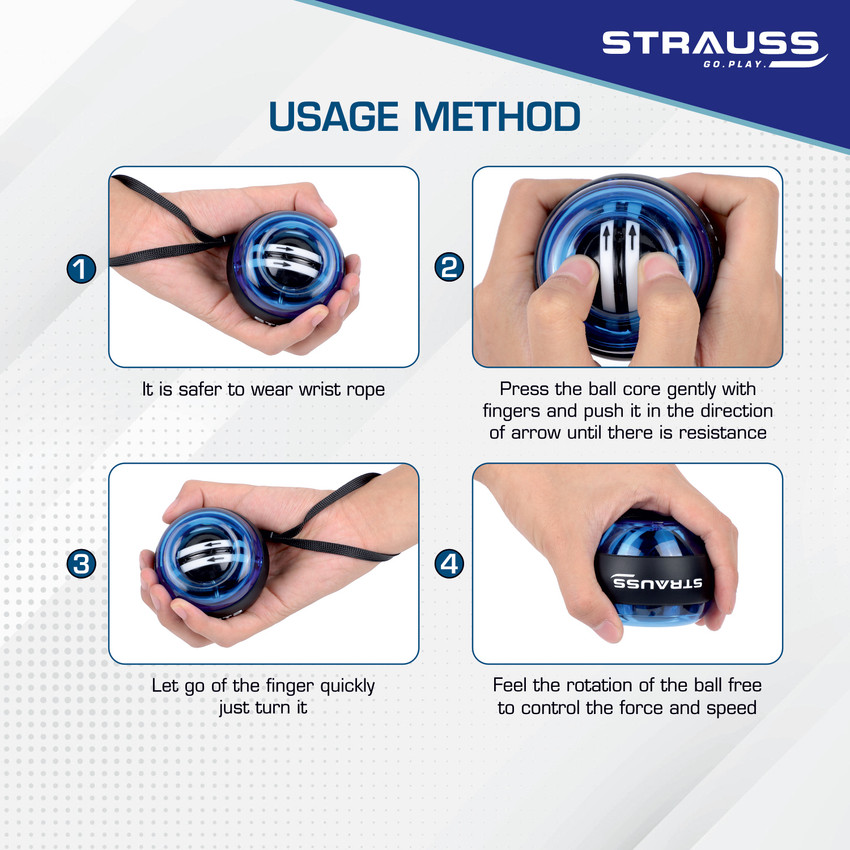 STRAUSS
GO.PLAY.

USAGE METHOD

1

It is safer to wear wrist rope

2

Press the ball core gently with fingers and push it in the direction of arrow until there is resistance

3

Let go of the finger quickly just turn it

4

STRAUSS

Feel the rotation of the ball free to control the force and speed