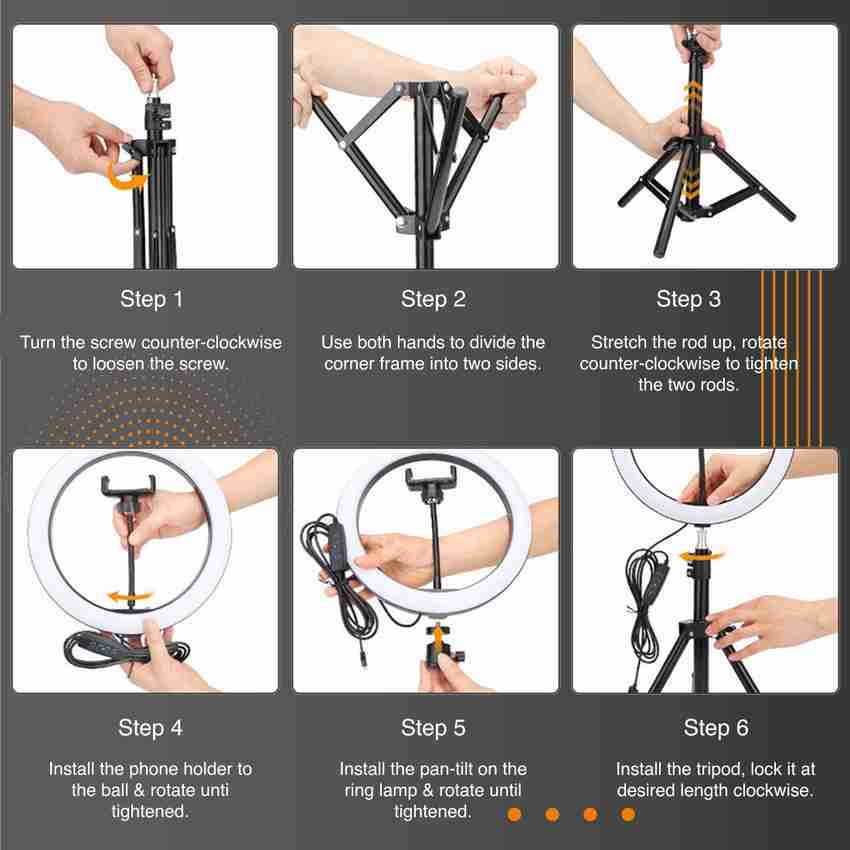 Step 1

Turn the screw counter-clockwise to loosen the screw.

Step 2

Use both hands to divide the corner frame into two sides.

Step 3

Stretch the rod up, rotate counter-clockwise to tighten the two rods.

Step 4

Install the phone holder to the ball & rotate unti tightened.

Step 5

Install the pan-tilt on the ring lamp & rotate until tightened.

Step 6

Install the tripod, lock it at desired length clockwise.