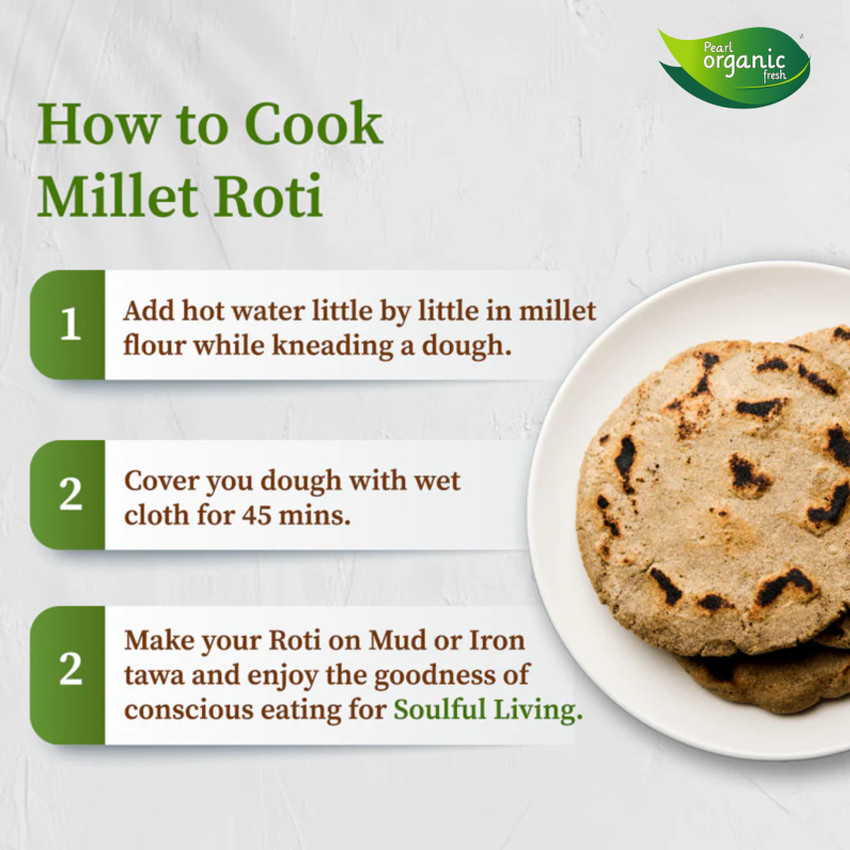 Pearl organic fresh

How to Cook Millet Roti

1 Add hot water little by little in millet flour while kneading a dough.

2 Cover you dough with wet cloth for 45 mins.

2 Make your Roti on Mud or Iron tawa and enjoy the goodness of conscious eating for Soulful Living.