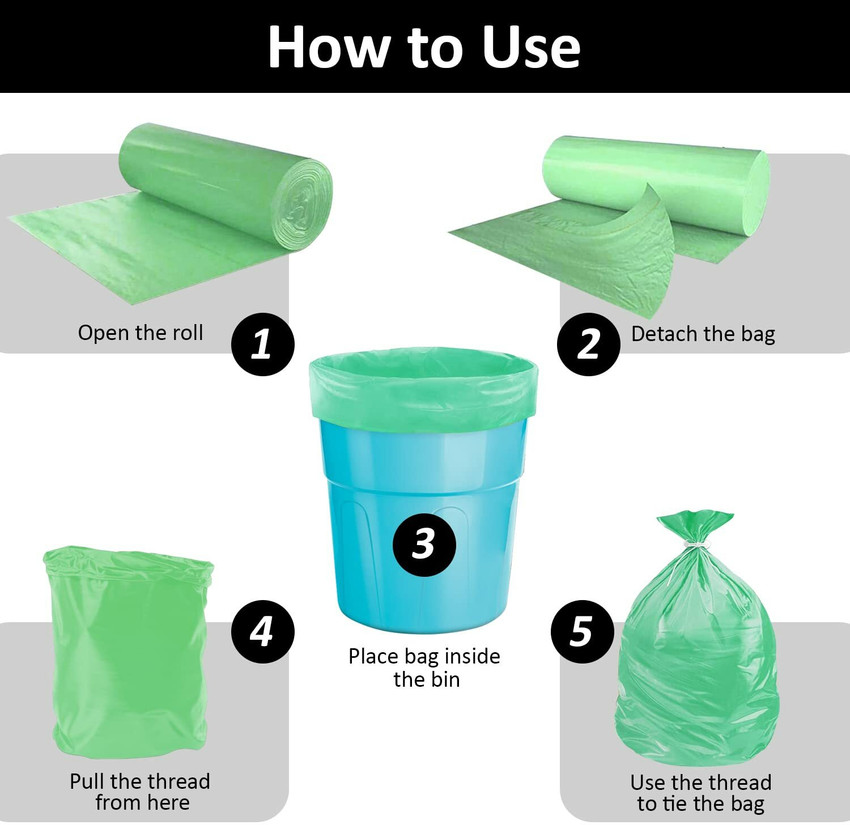 How to Use

Open the roll

1

2

Detach the bag

3

Place bag inside the bin

4

Pull the thread from here

5

Use the thread to tie the bag