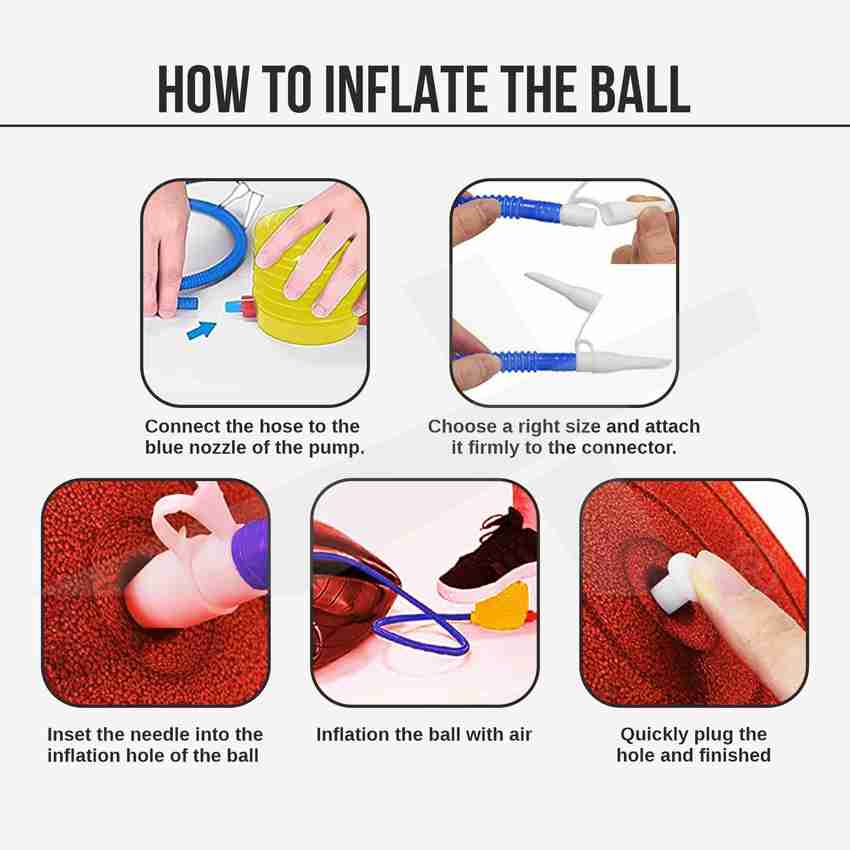 HOW TO INFLATE THE BALL

Connect the hose to the blue nozzle of the pump.

Choose a right size and attach it firmly to the connector.

Inset the needle into the inflation hole of the ball

Inflation the ball with air

Quickly plug the hole and finished