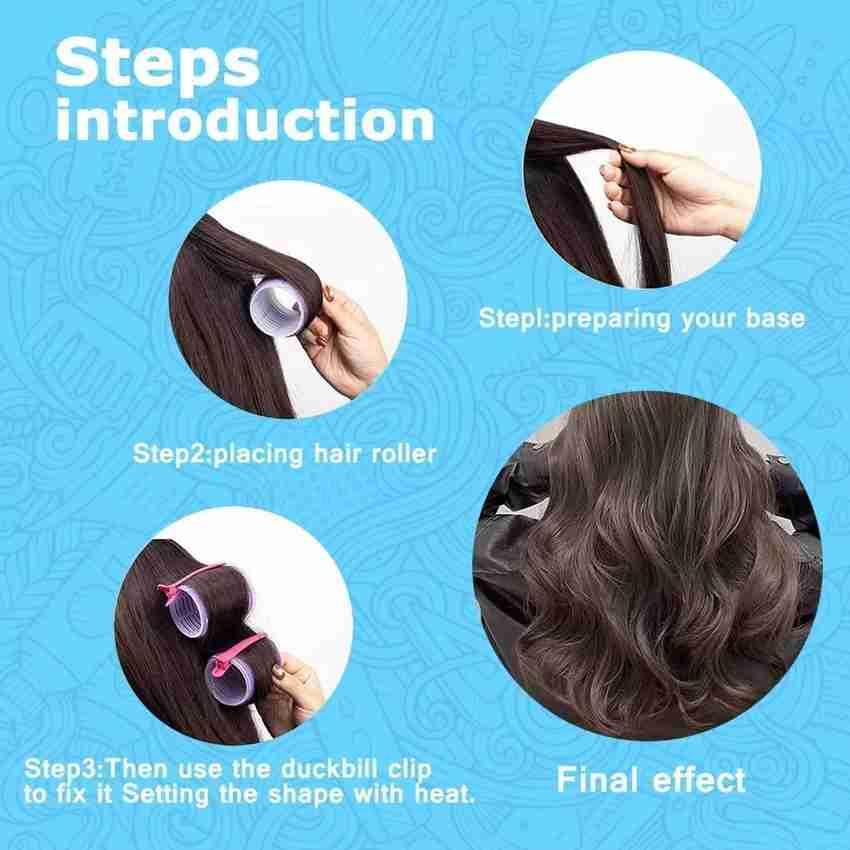 Steps introduction

Stepl:preparing your base

Step2:placing hair roller

Step3:Then use the duckbill clip to fix it Setting the shape with heat.

Final effect