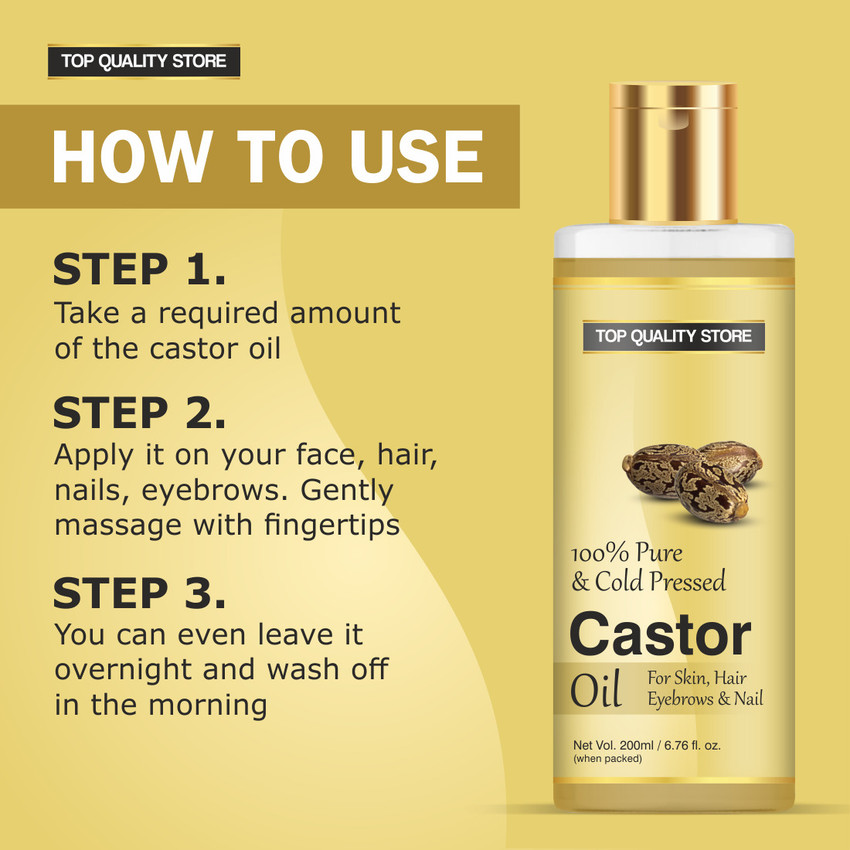 TOP QUALITY STORE

HOW TO USE

STEP 1.
Take a required amount of the castor oil

STEP 2.
Apply it on your face, hair, nails, eyebrows. Gently massage with fingertips

STEP 3.
You can even leave it overnight and wash off in the morning

TOP QUALITY STORE

100% Pure
& Cold Pressed

Castor
Oil
For Skin, Hair
Eyebrows & Nail

Net Vol. 200ml / 6.76 fl. oz.
(when packed)