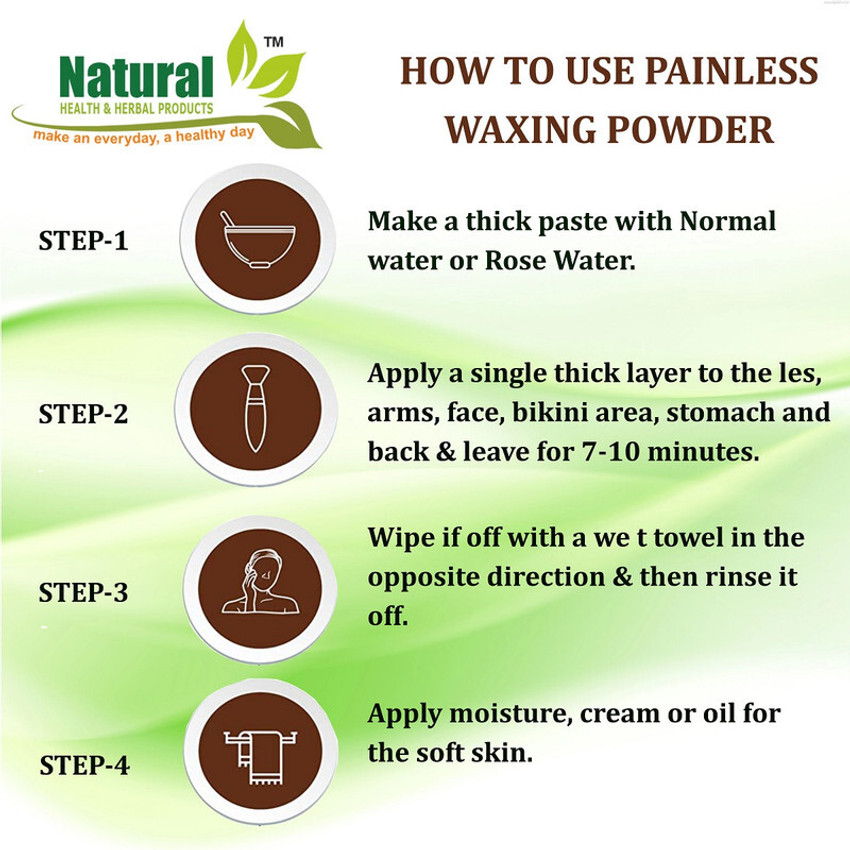 Natural™
HEALTH & HERBAL PRODUCTS
make an everyday, a healthy day

HOW TO USE PAINLESS WAXING POWDER

STEP-1

Make a thick paste with Normal water or Rose Water.

STEP-2

Apply a single thick layer to the les, arms, face, bikini area, stomach and back & leave for 7-10 minutes.

STEP-3

Wipe if off with a we t towel in the opposite direction & then rinse it off.

STEP-4

Apply moisture, cream or oil for the soft skin.